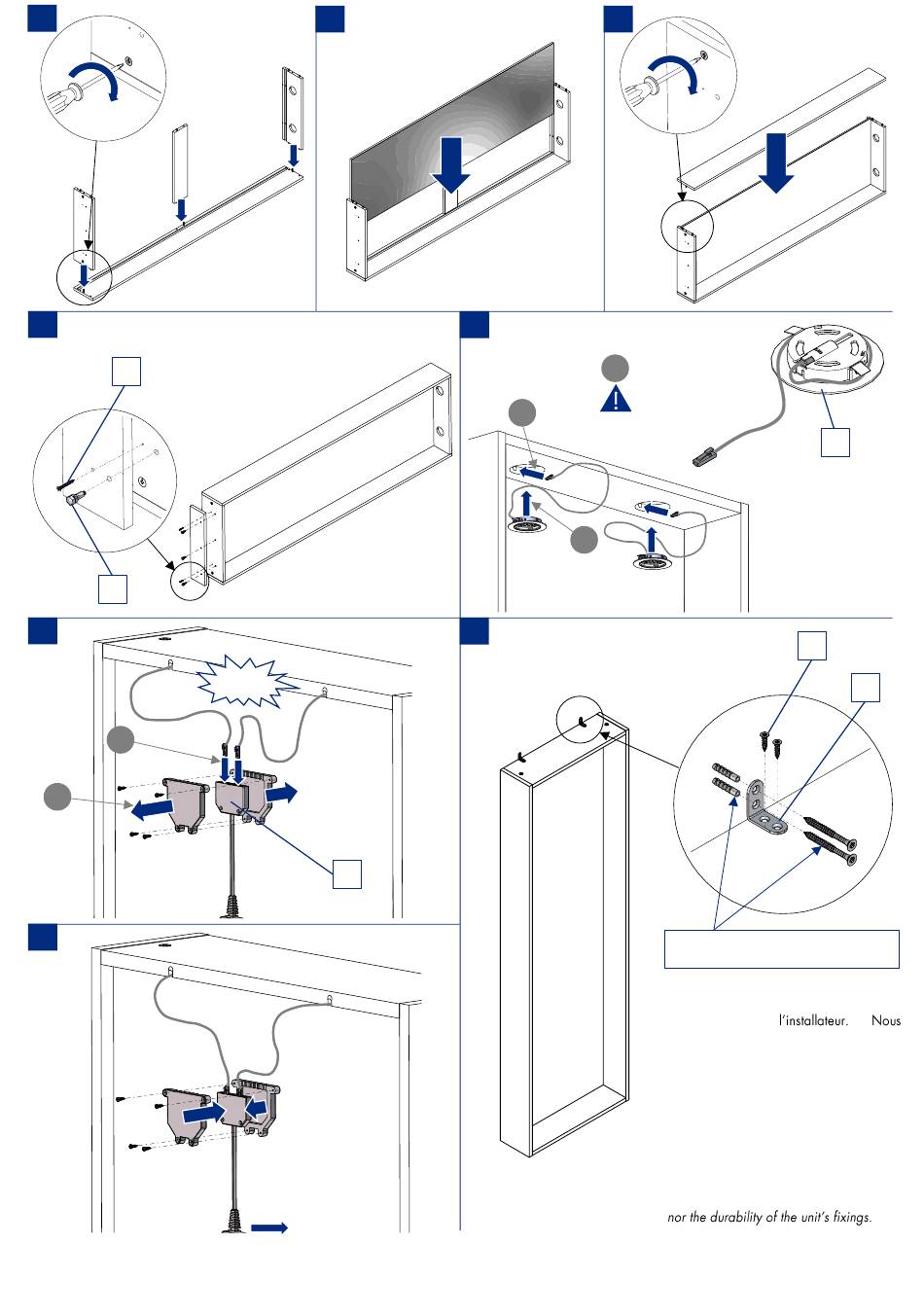 l'installateur. Nous

nor the durability of the unit's fixings.