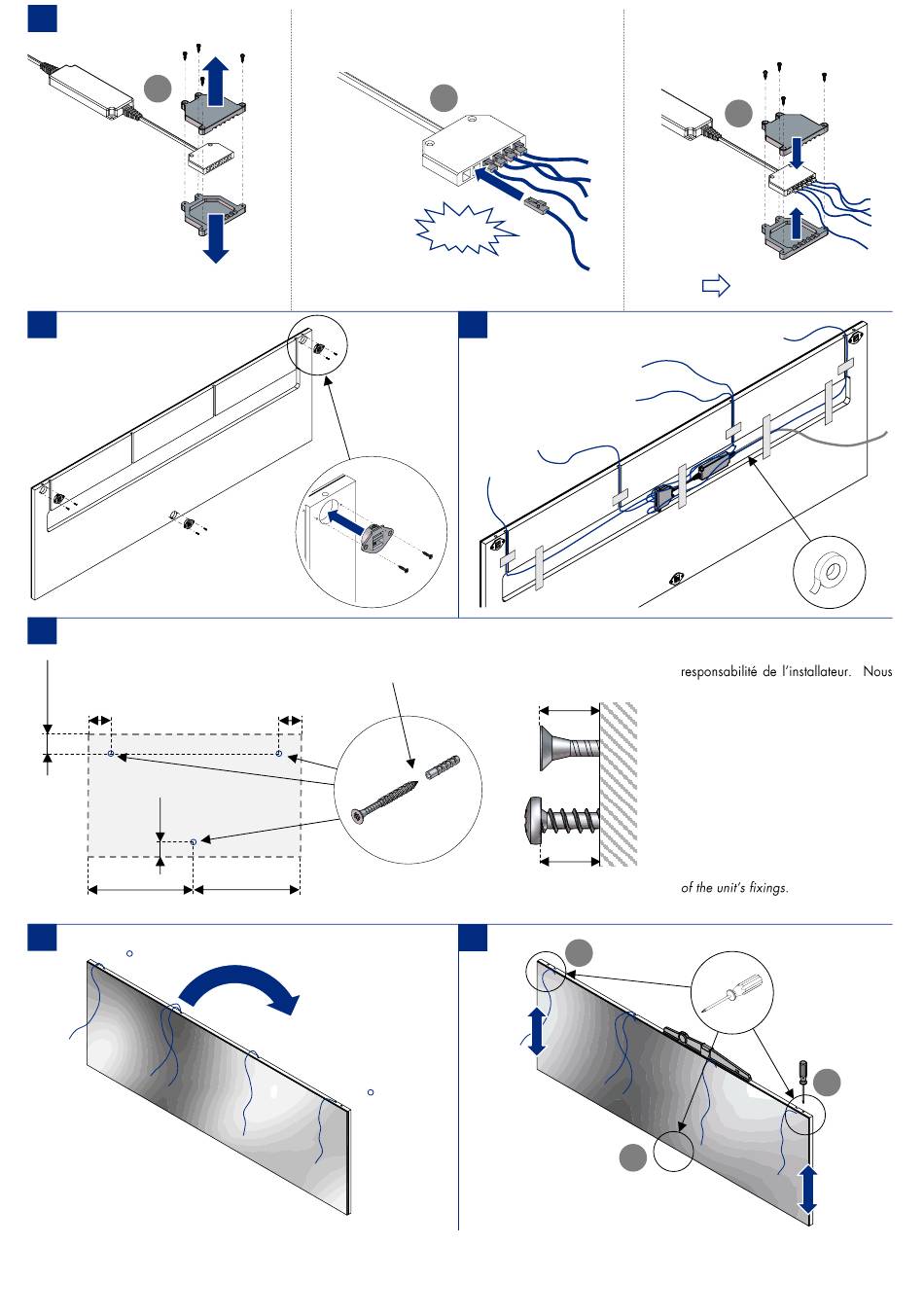 responsabilité de l'installateur. Nous

of the unit's fixings.