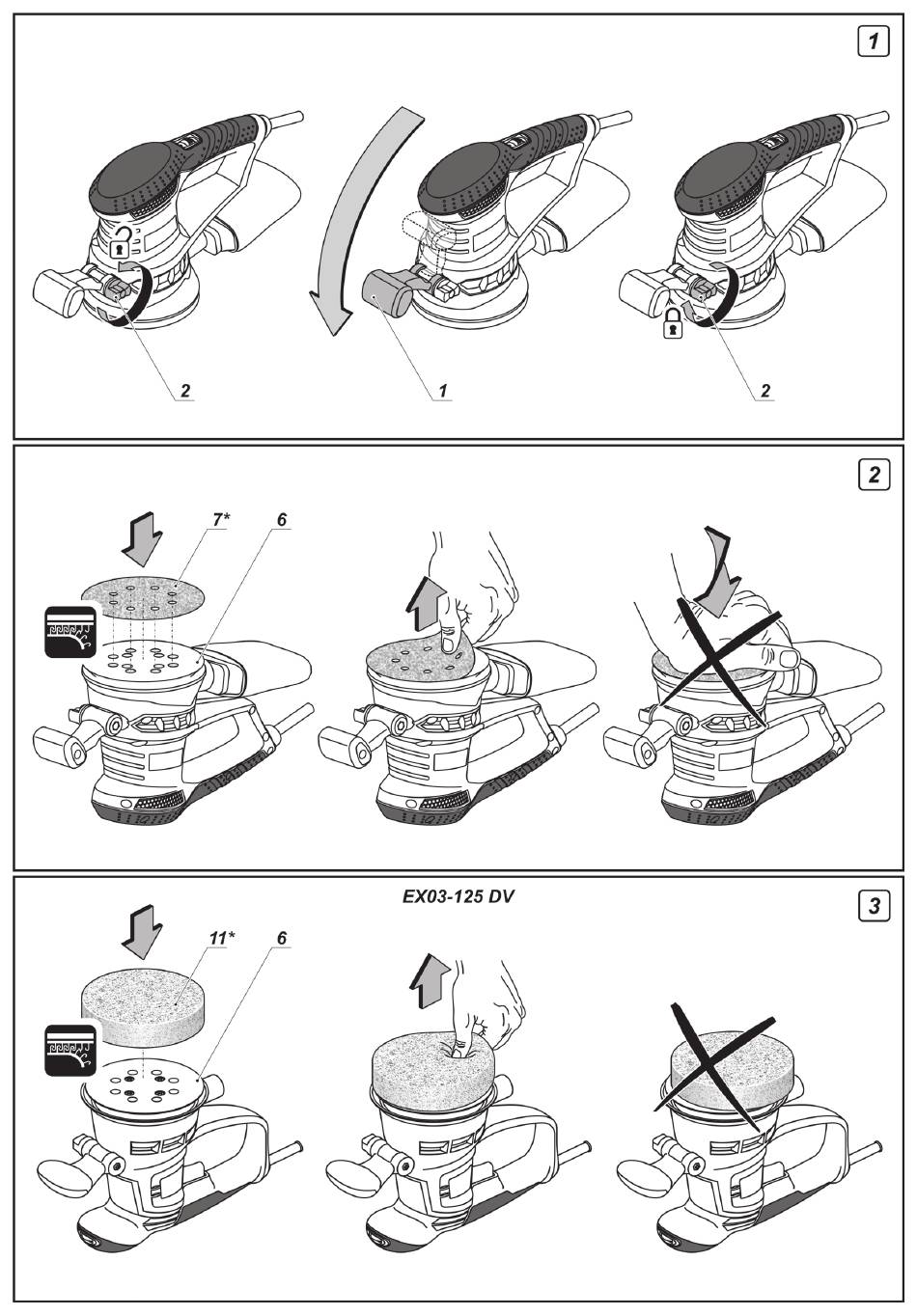 1

2

1

2

2

7*

6

EX03-125 DV

3

11*

6