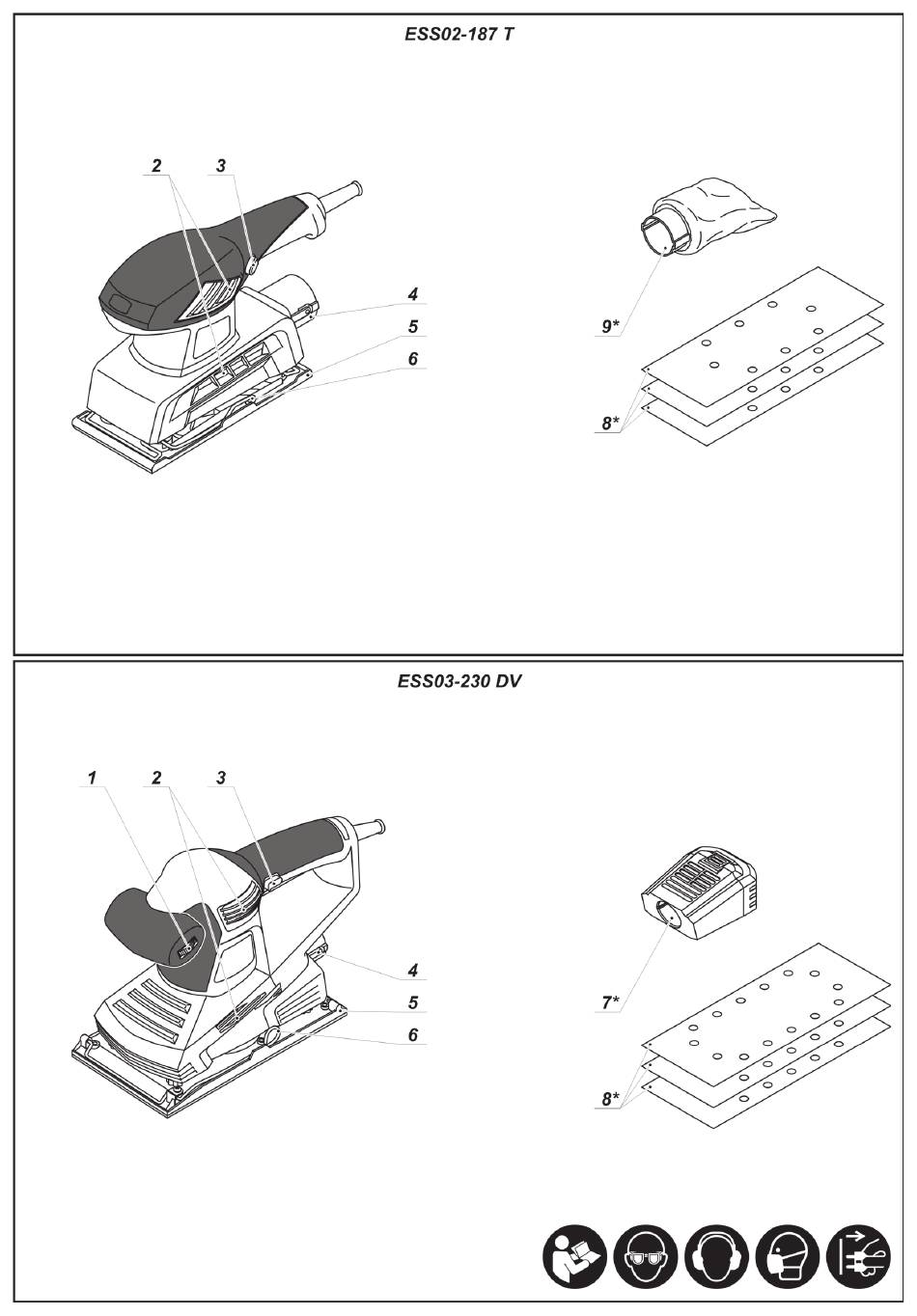 ESS02-187 T

2
3
4
5
6

9*

8*

ESS03-230 DV

1
2
3
4
5
6

7*

8*