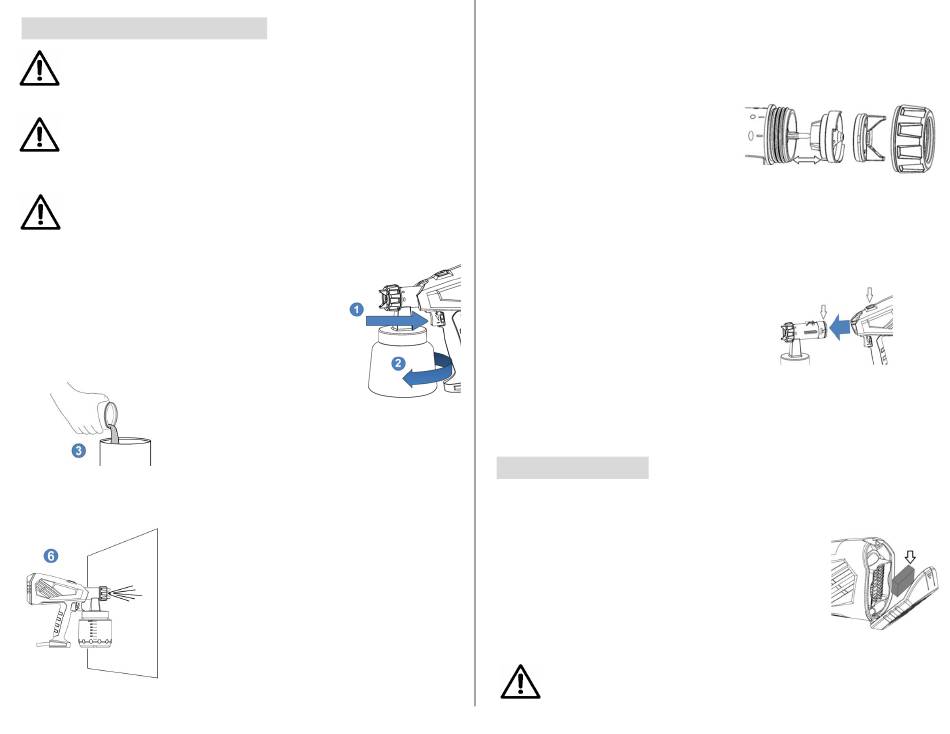 1

2

3

6