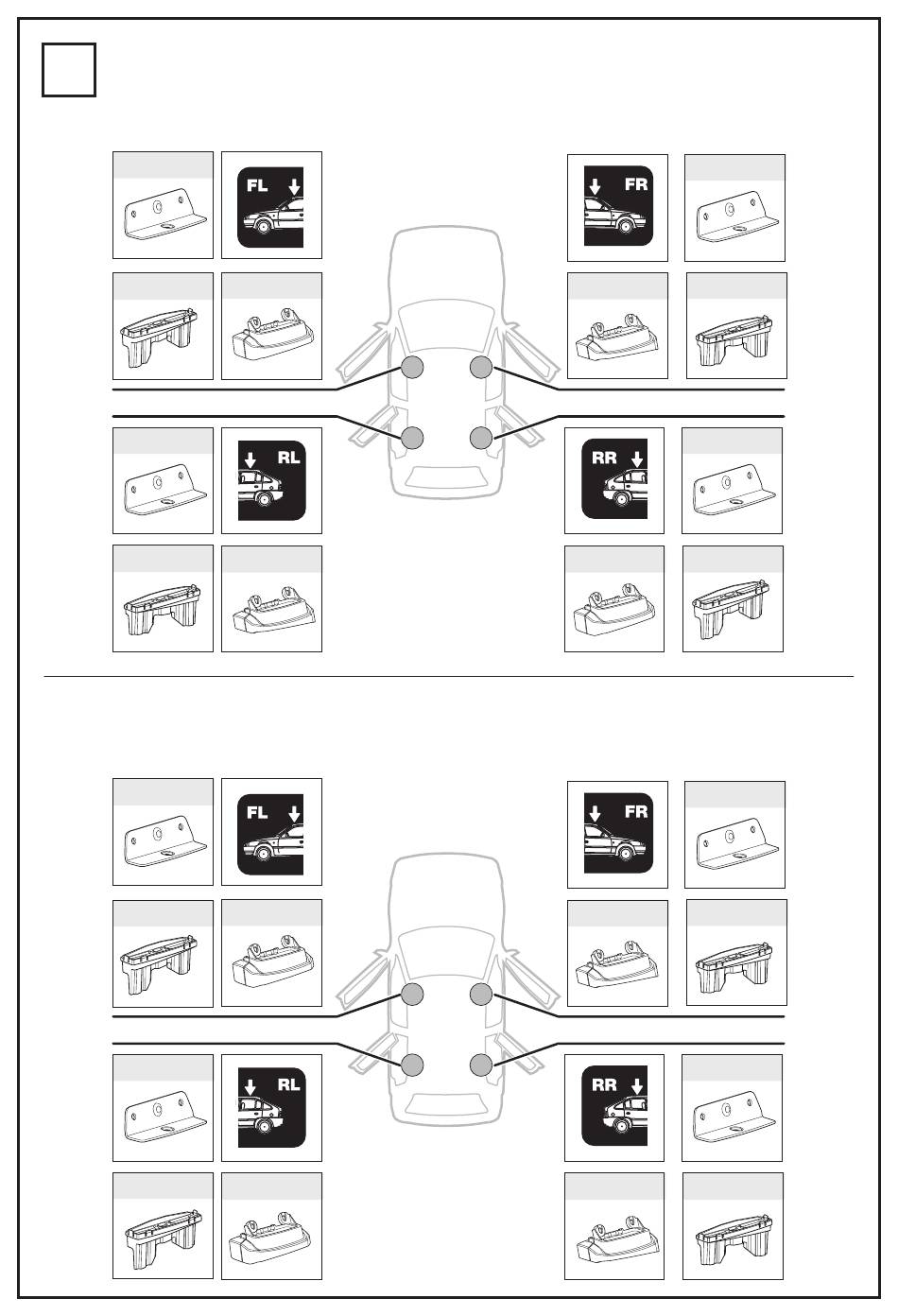 FL
FR
RL
RR
FL
FR
RL
RR