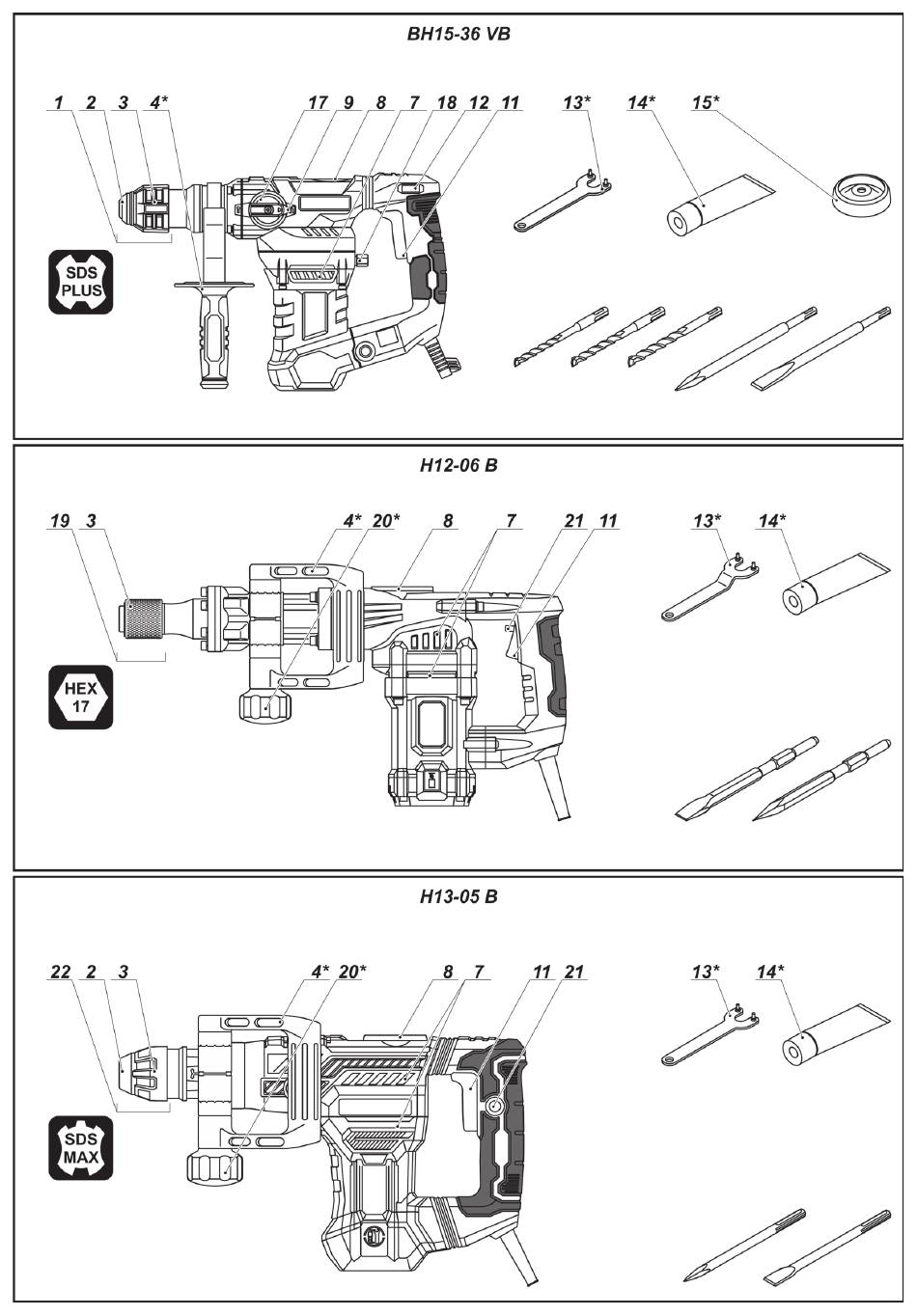 BH15-36 VB

1 2 3 4* 17 9 8 7 18 12 11 13* 14* 15*

SDS PLUS

H12-06 B

19 3 4* 20* 8 7 21 11 13* 14*

HEX 17

H13-05 B

22 2 3 4* 20* 8 7 11 21 13* 14*

SDS MAX