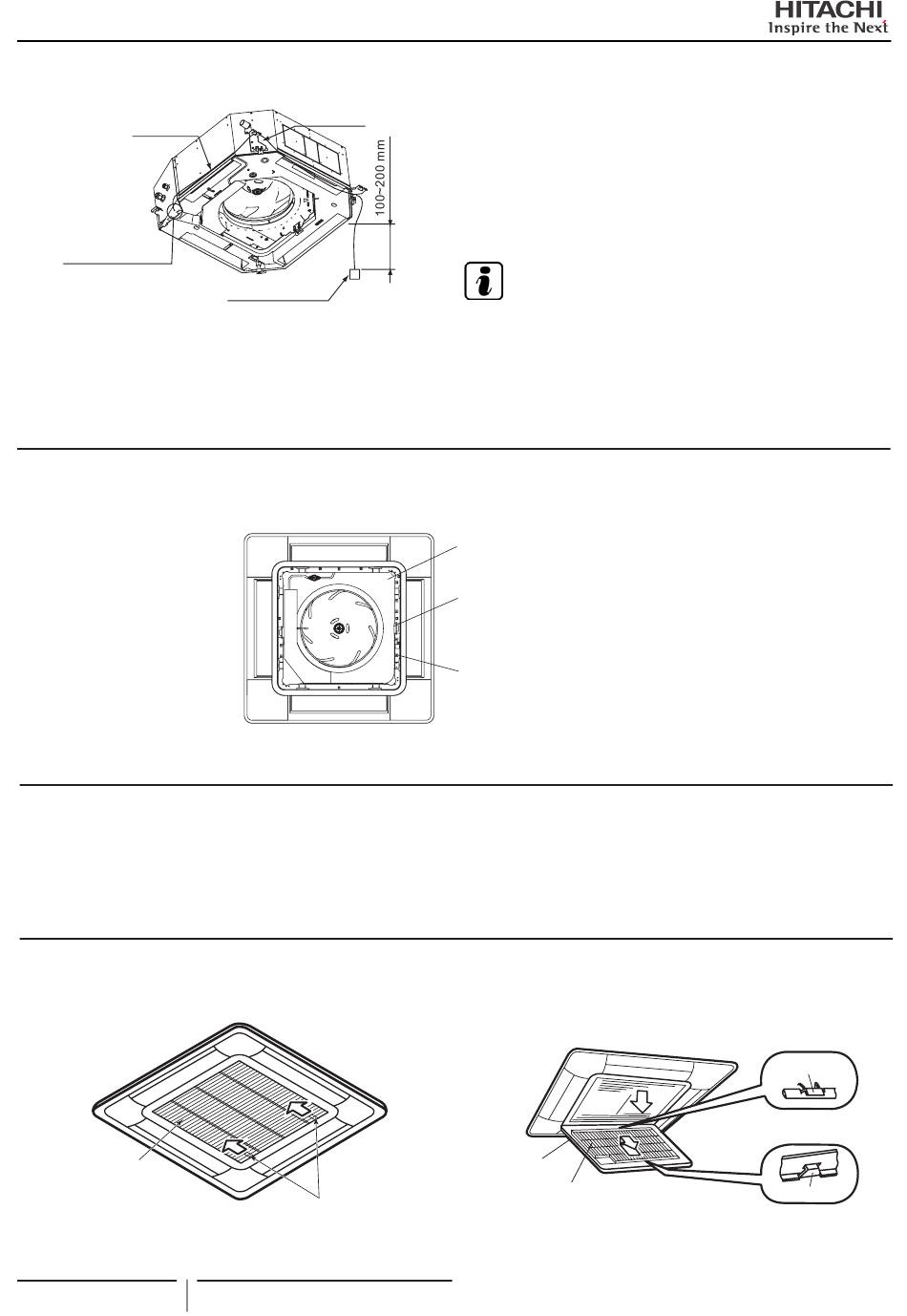 HITACHI
Inspire the Next

100~200 mm