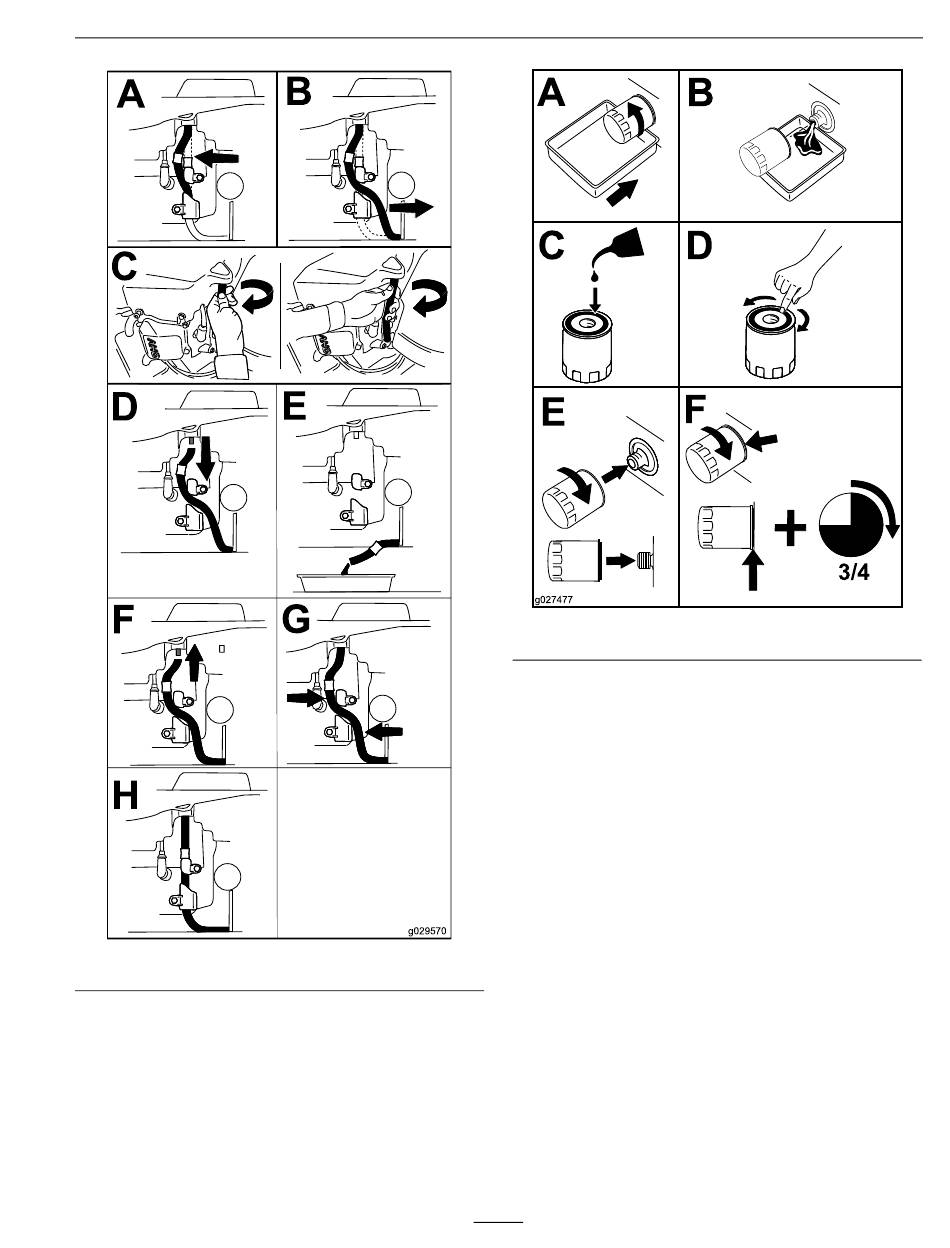 A B C D E F G H g029570

A B C D E F 3/4 g027477