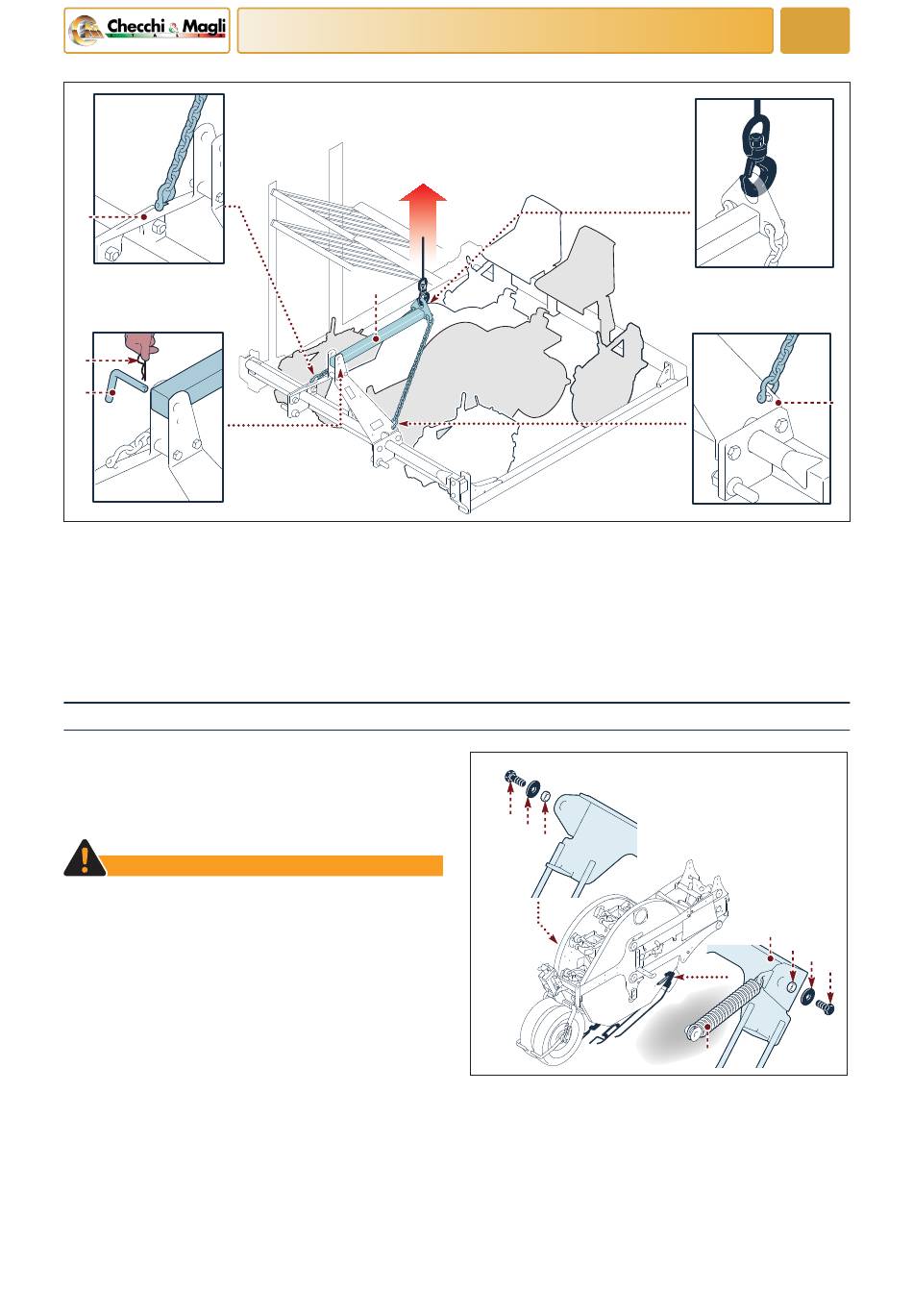 Checchi & Magli