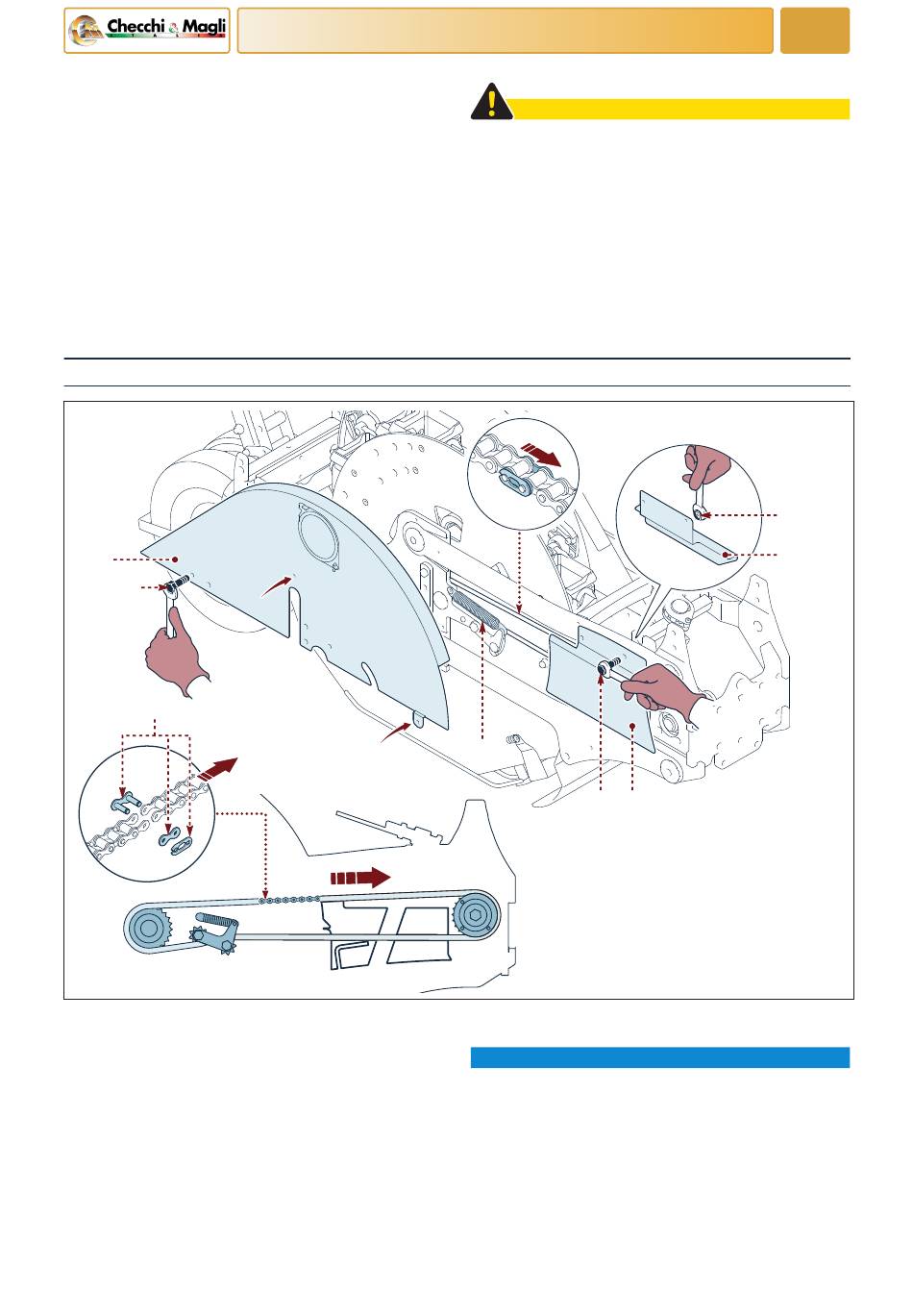 Checchi & Magli