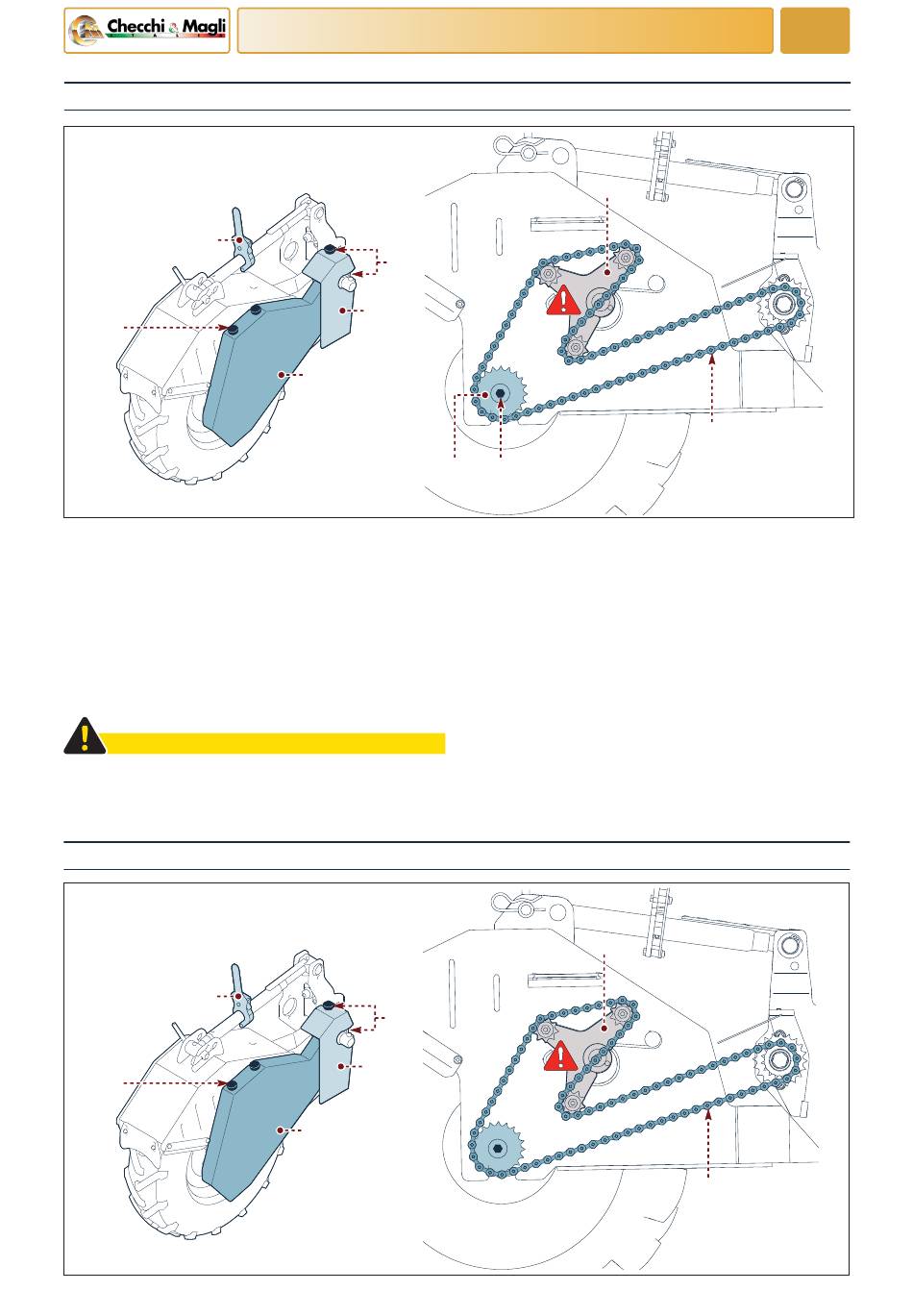 Checchi & Magli