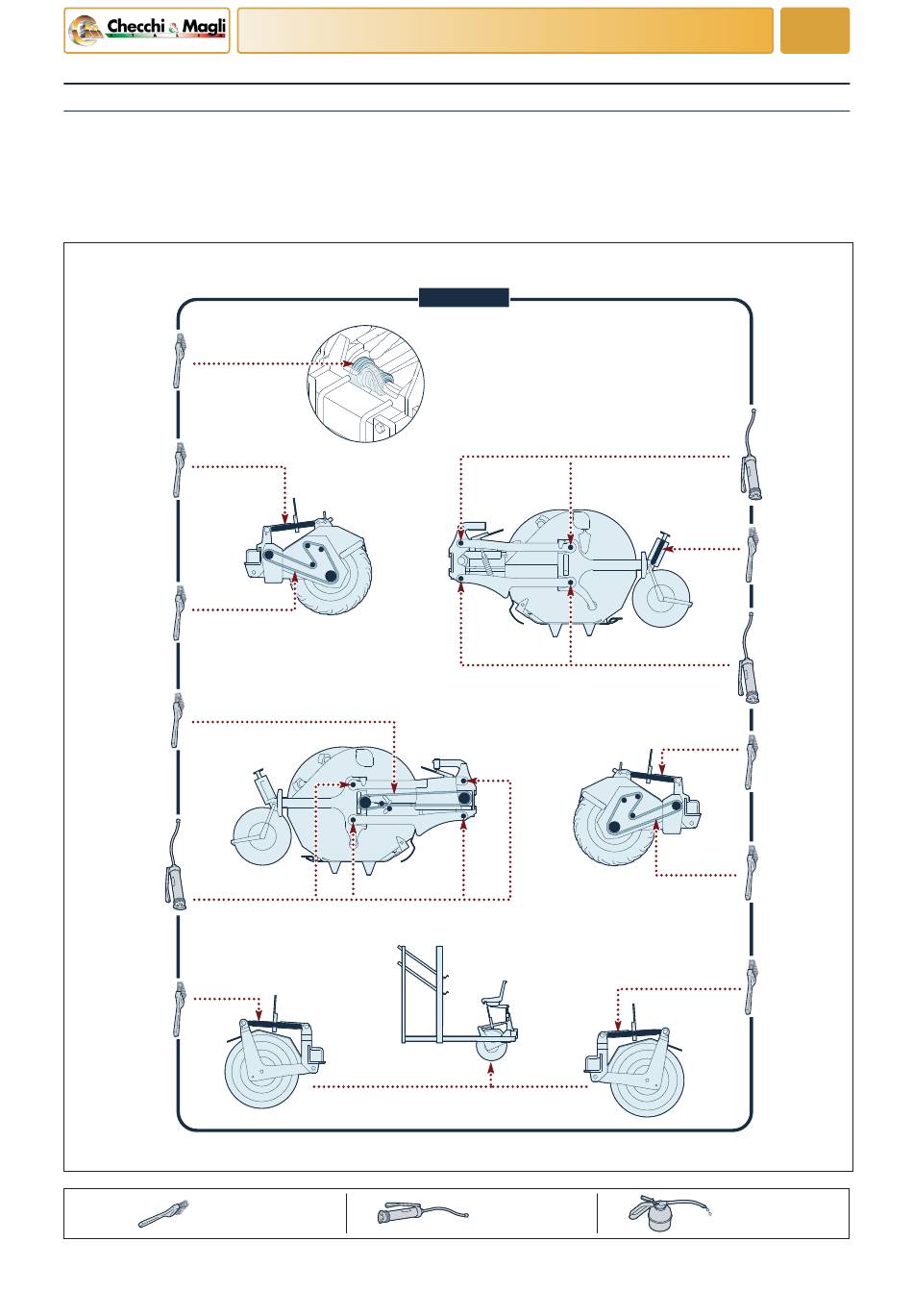 Checchi & Magli