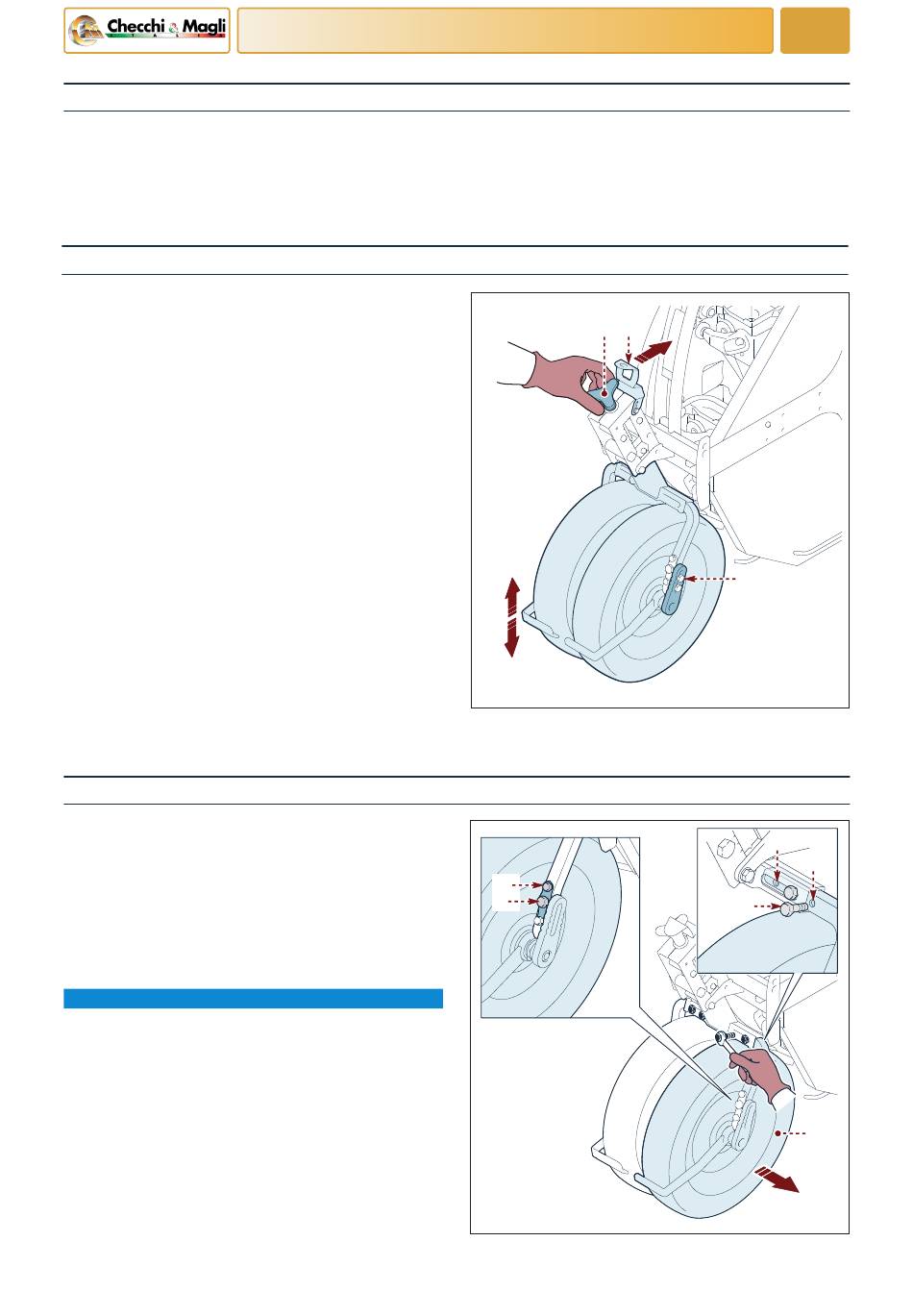 Checchi & Magli