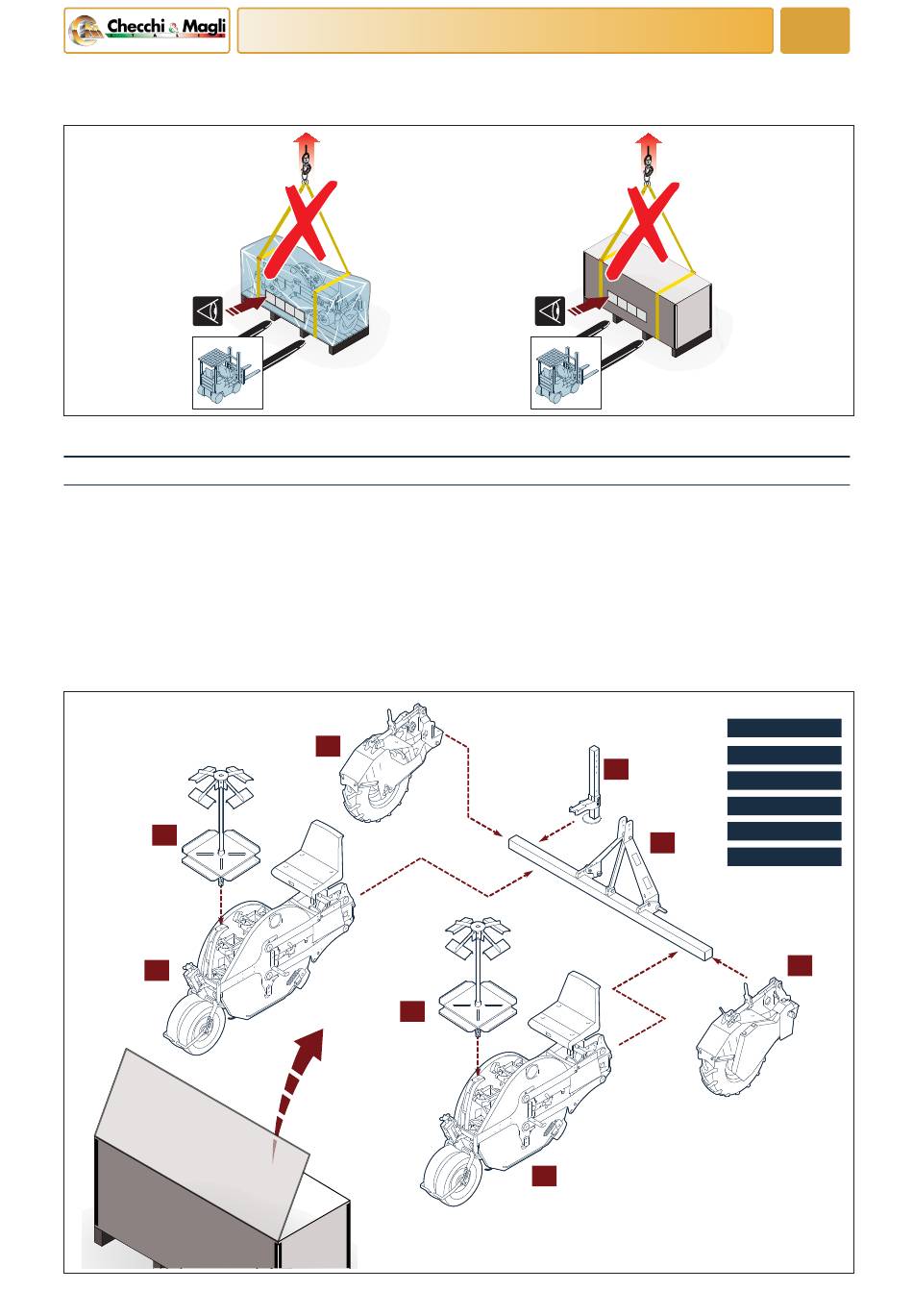 Checchi & Magli