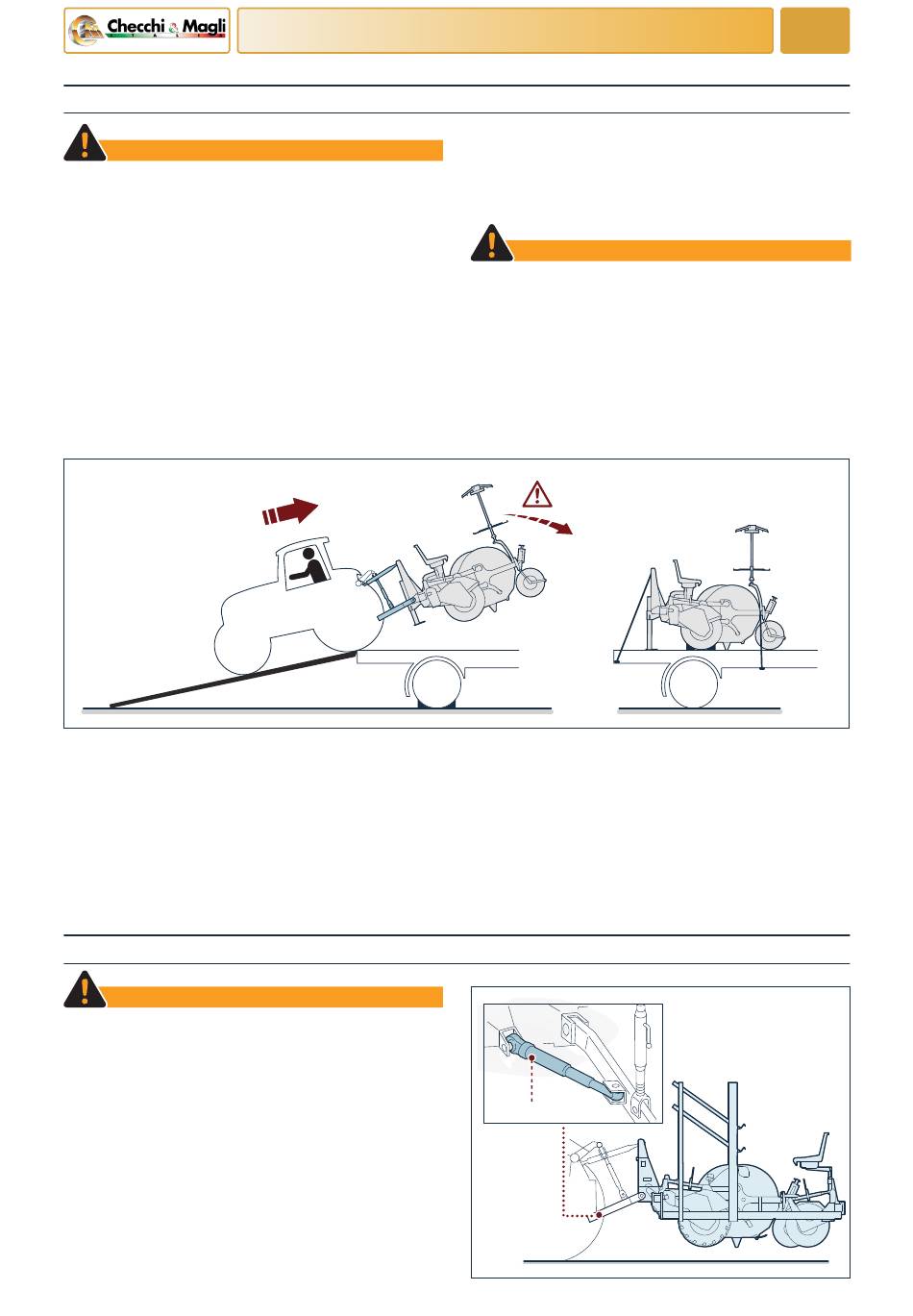 Checchi & Magli