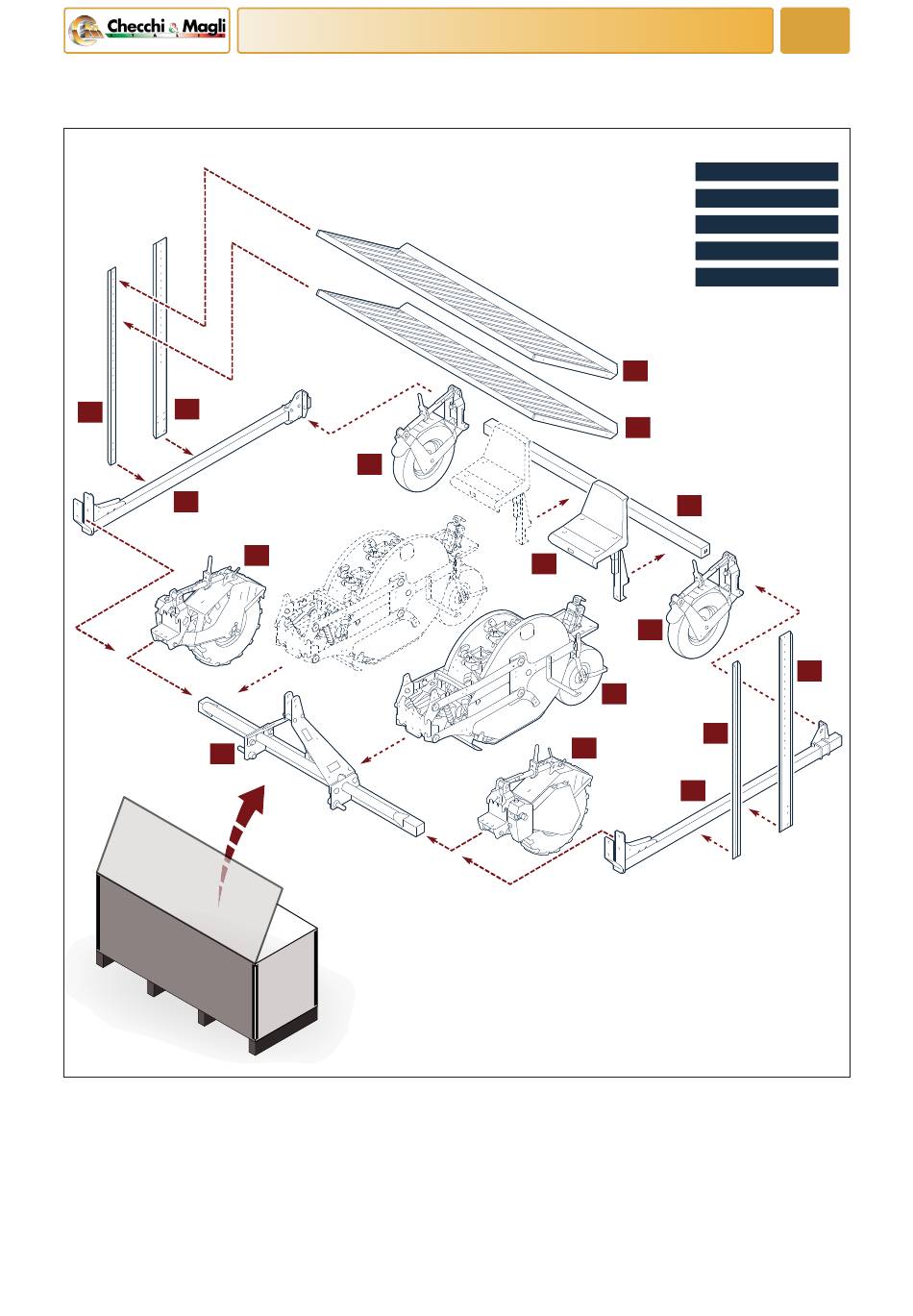 Checchi & Magli