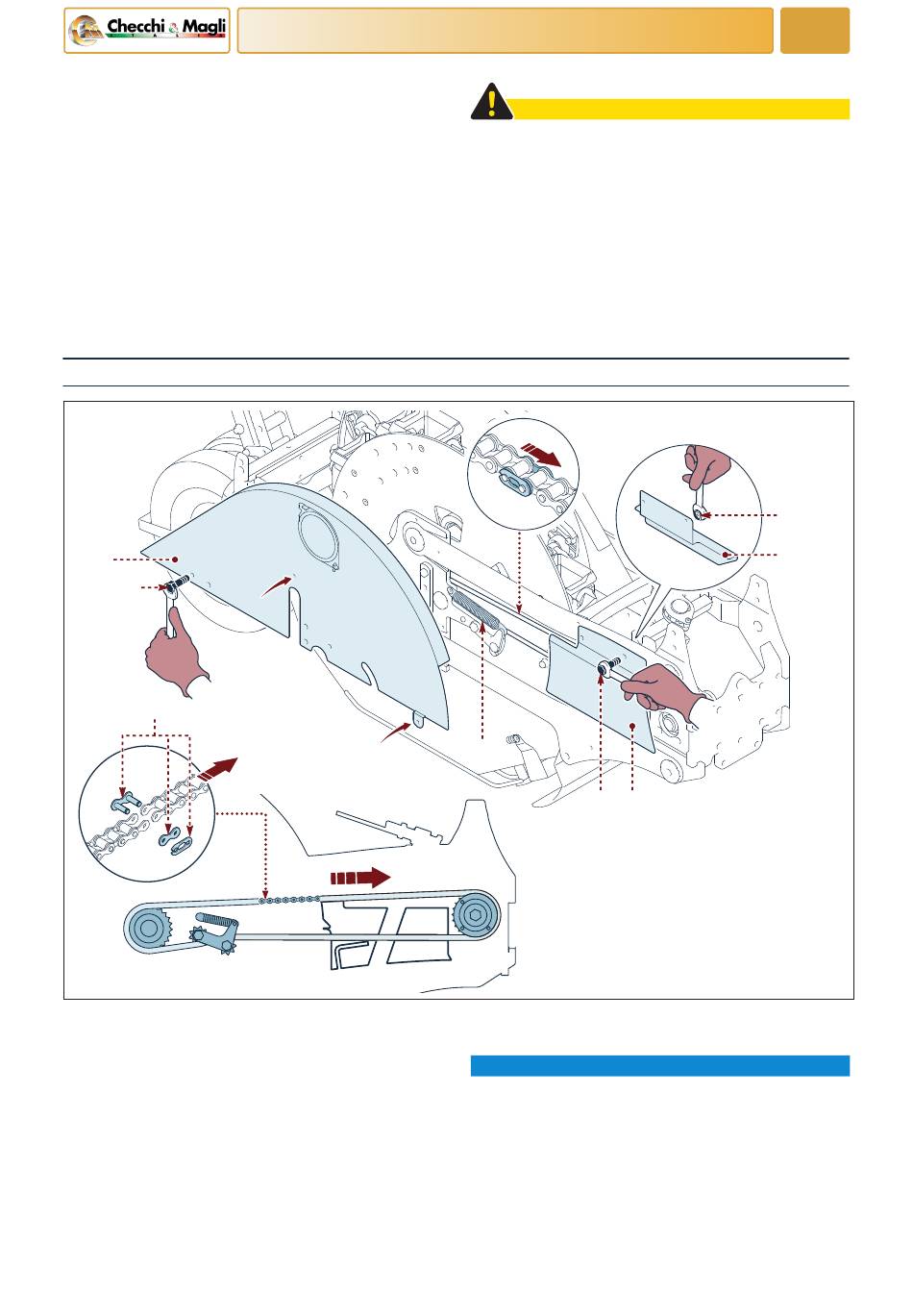 Checchi & Magli