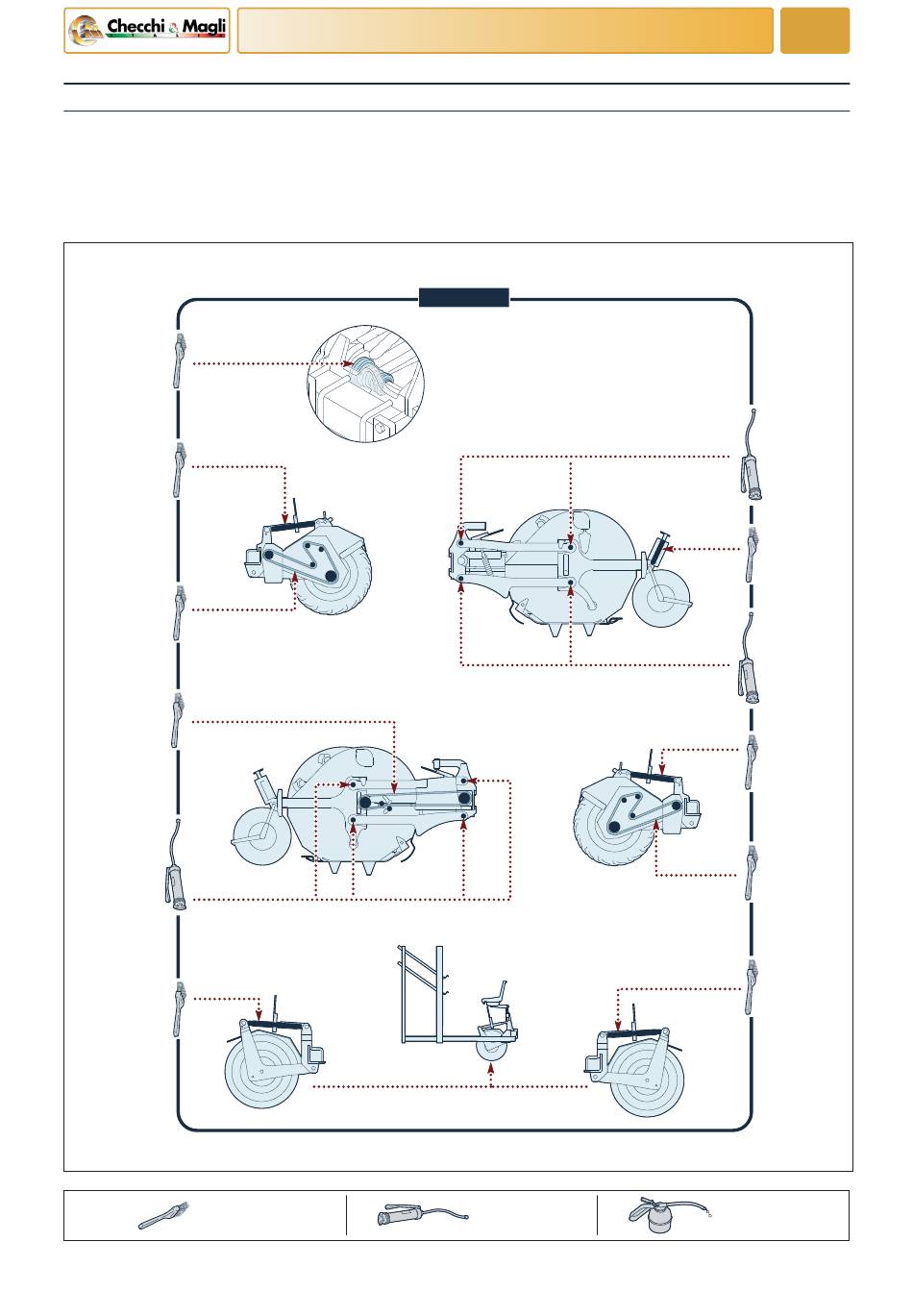 Checchi & Magli