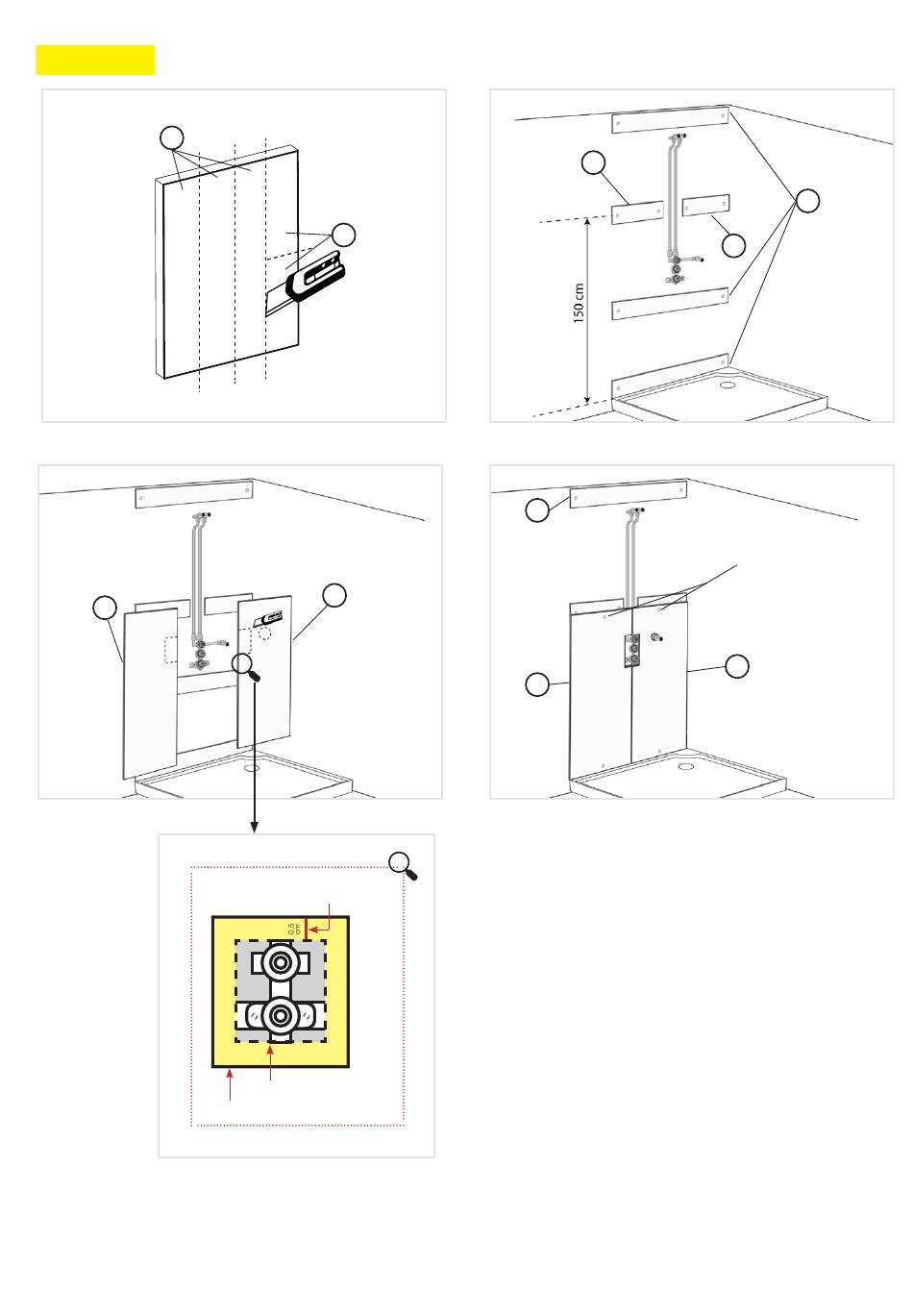 150 cm

0,5 cm