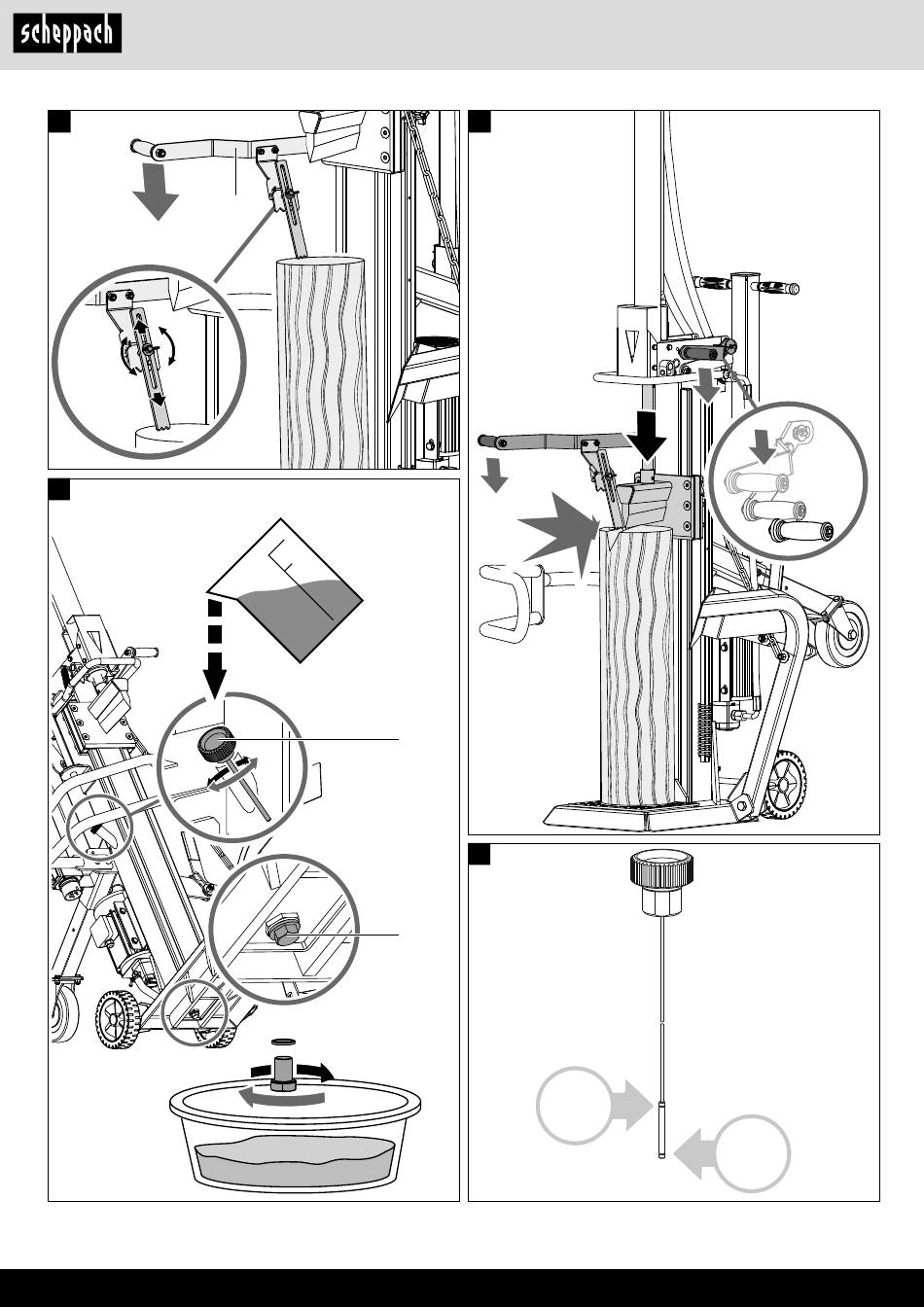 scheppach