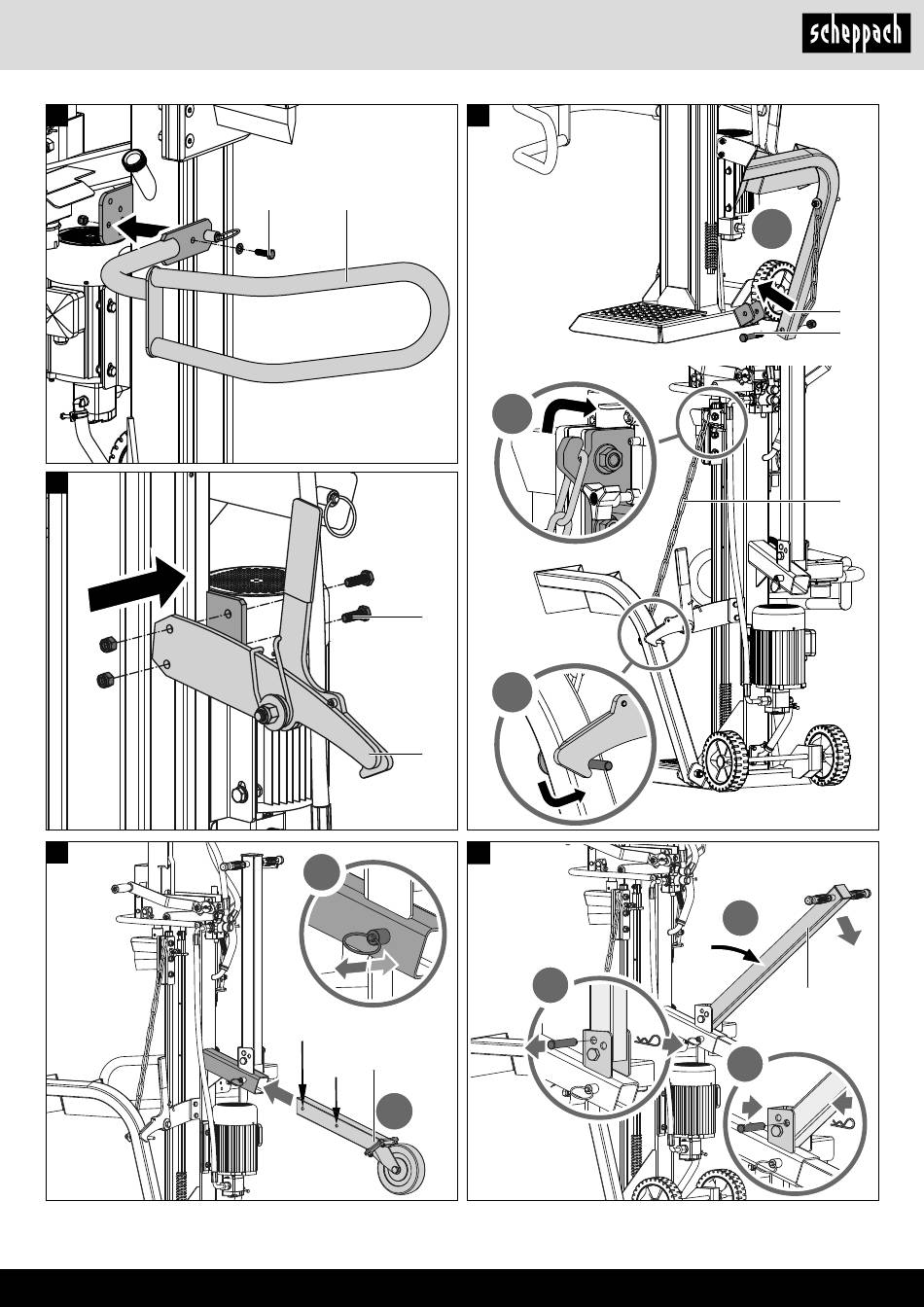 scheppach