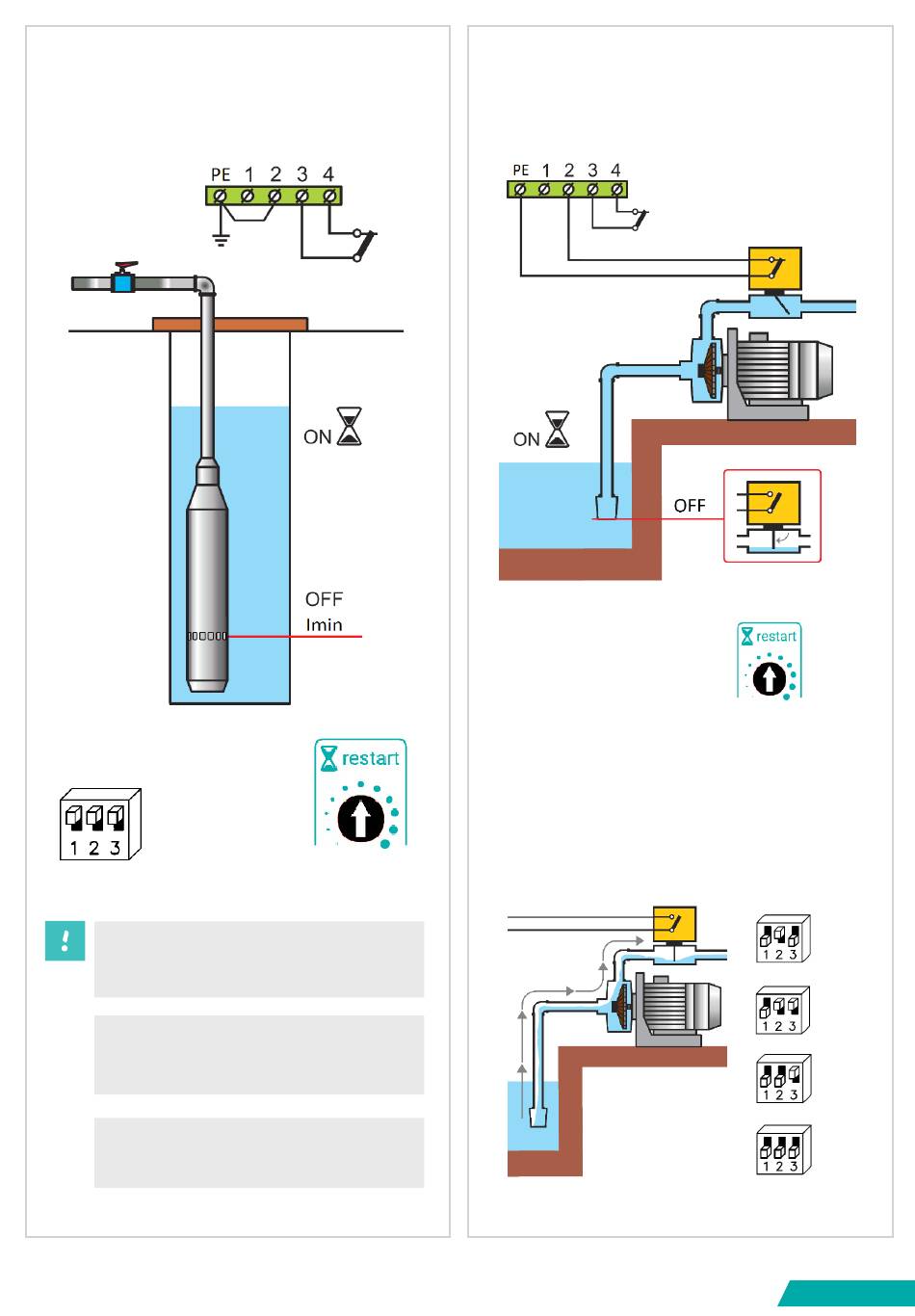 PE 1 2 3 4

ON

OFF
Imin

restart

1 2 3

!

PE 1 2 3 4

ON

OFF

restart

1 2 3

1 2 3

1 2 3

1 2 3