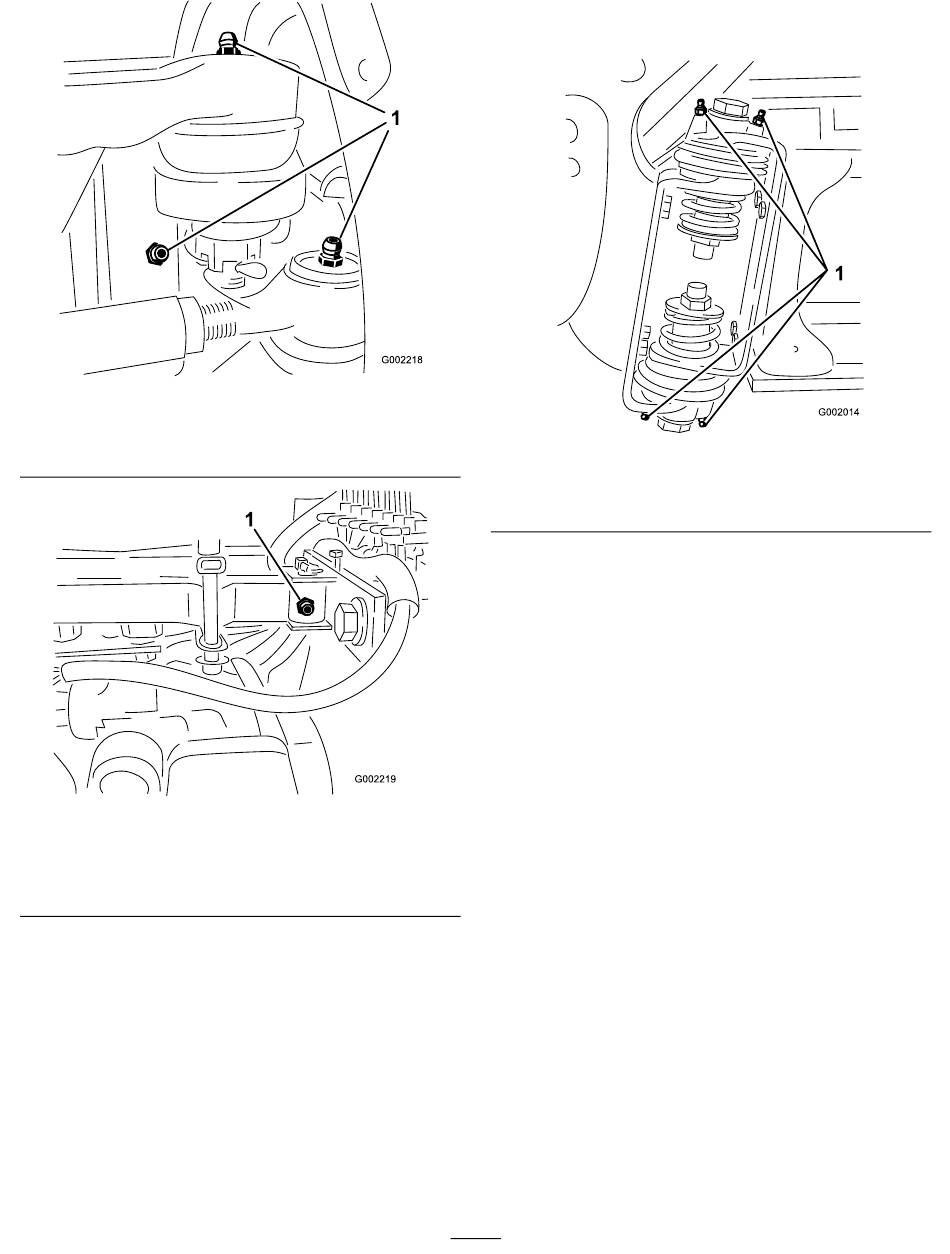 1

G002218

1

G002219

1

G002014