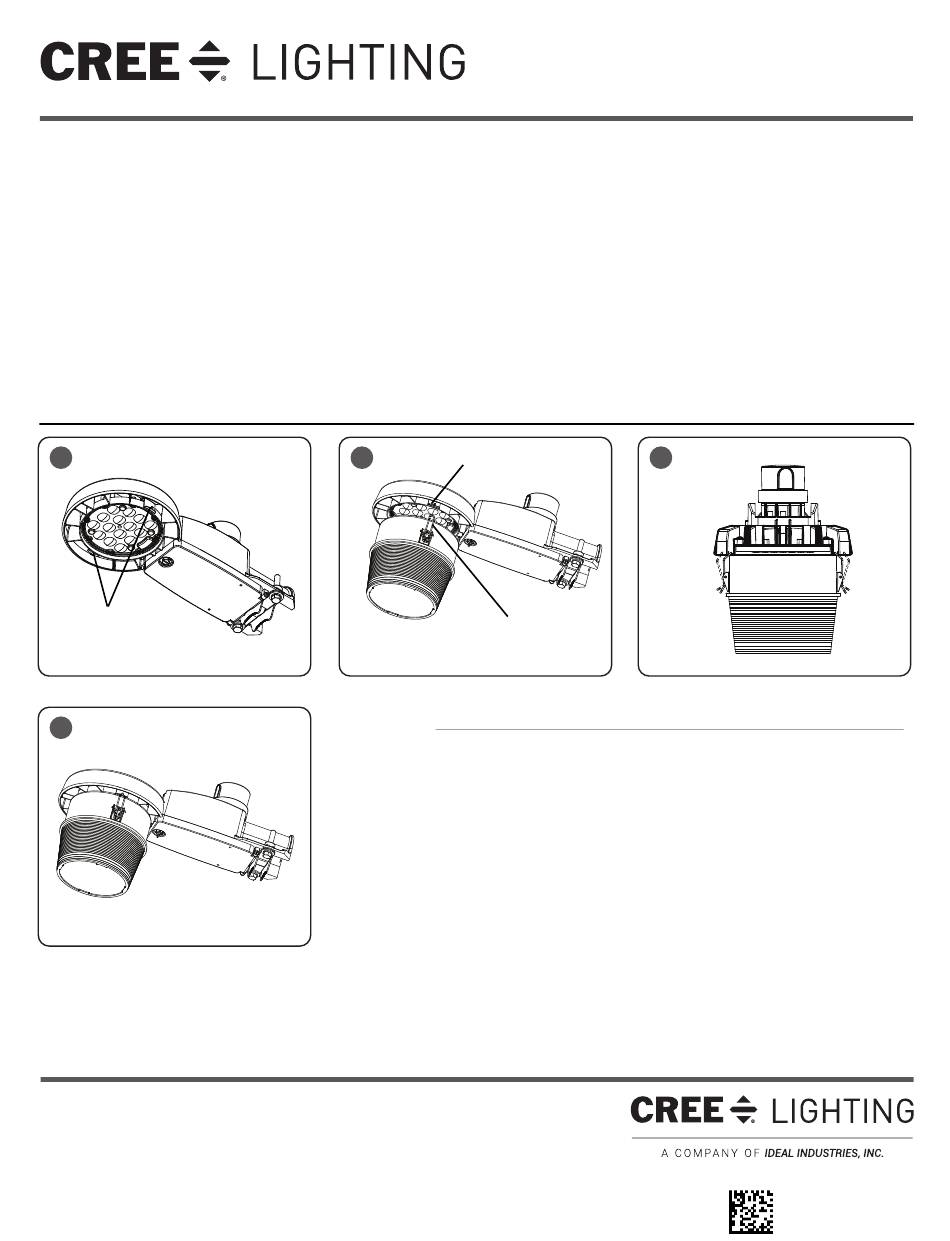 CREE LIGHTING

CREE LIGHTING

A COMPANY OF IDEAL INDUSTRIES, INC.