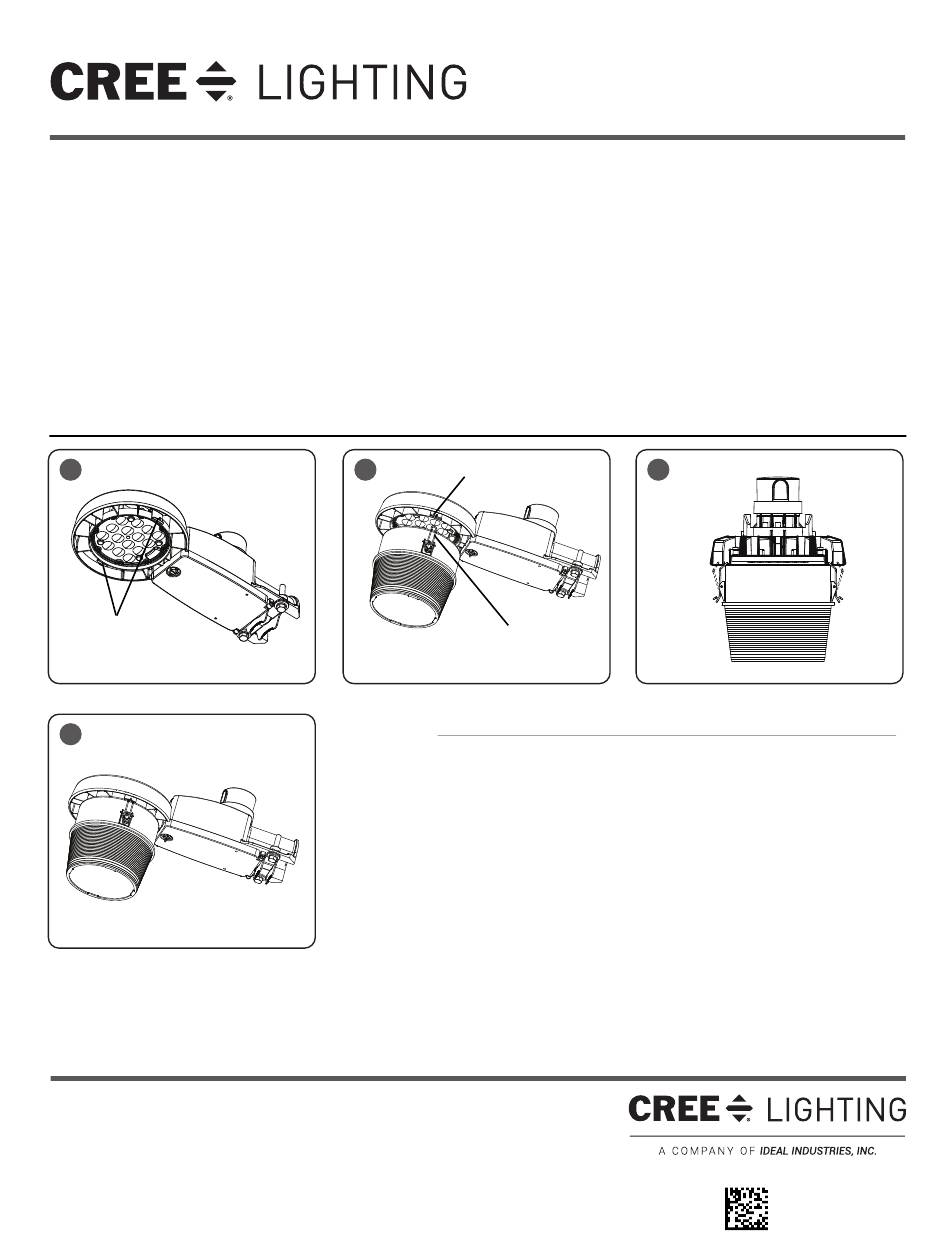 CREE LIGHTING

CREE LIGHTING
A COMPANY OF IDEAL INDUSTRIES, INC.