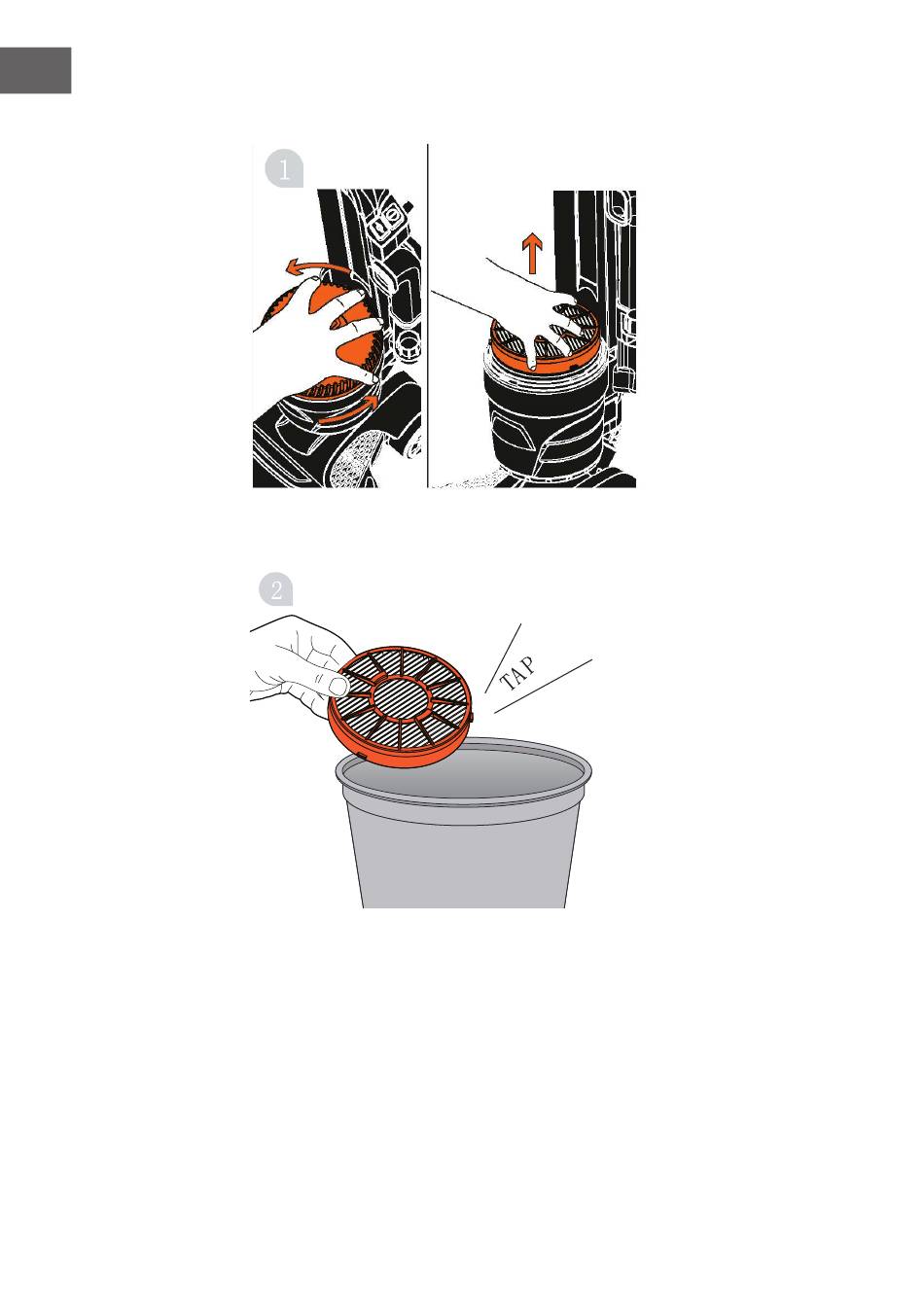 1

2

TAP