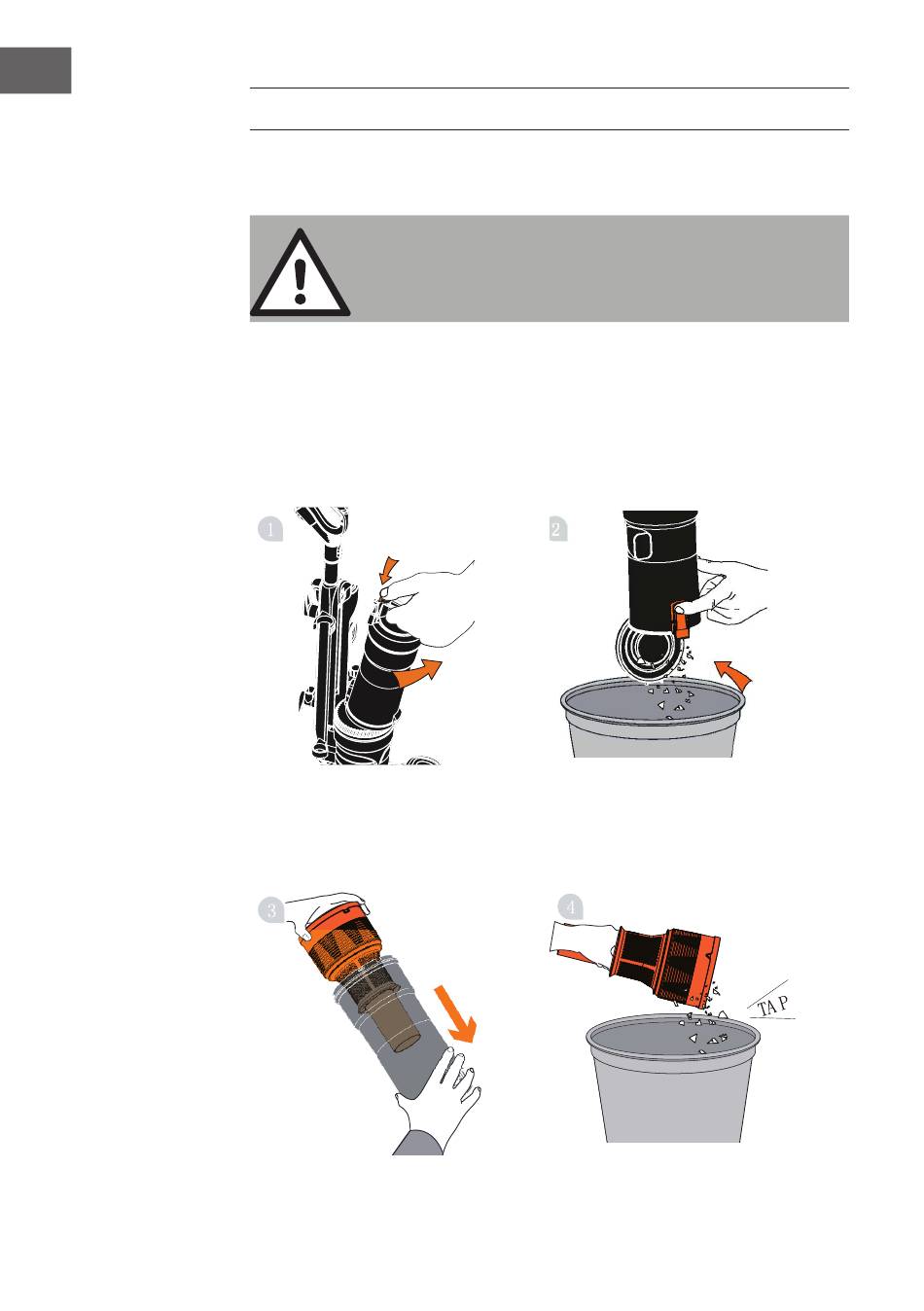 1

2

3

4

TAP