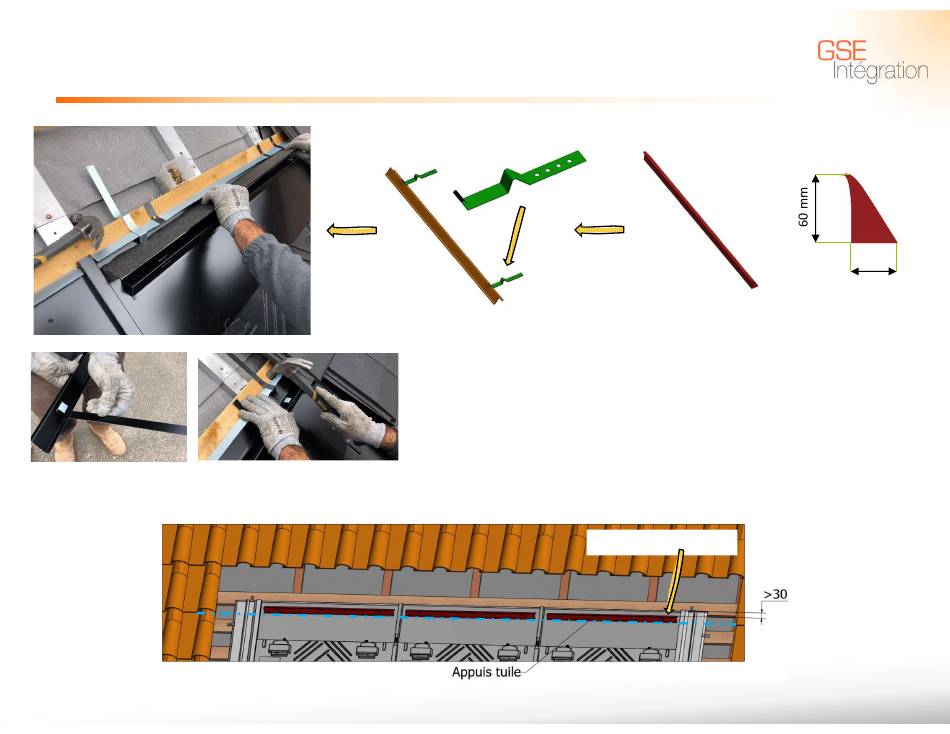 GSE
Intégration

60 mm

>30

Appuis tuile