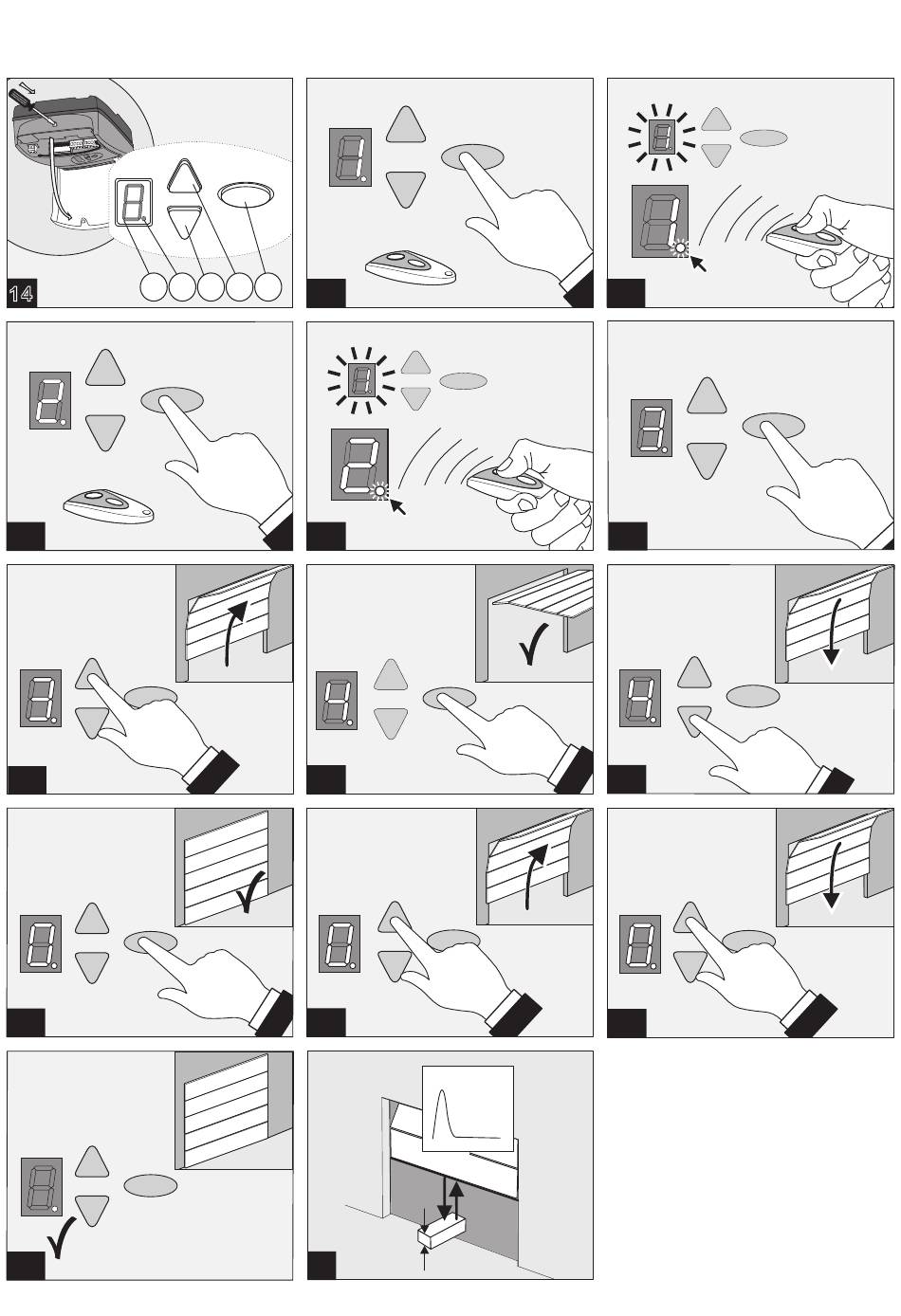 14