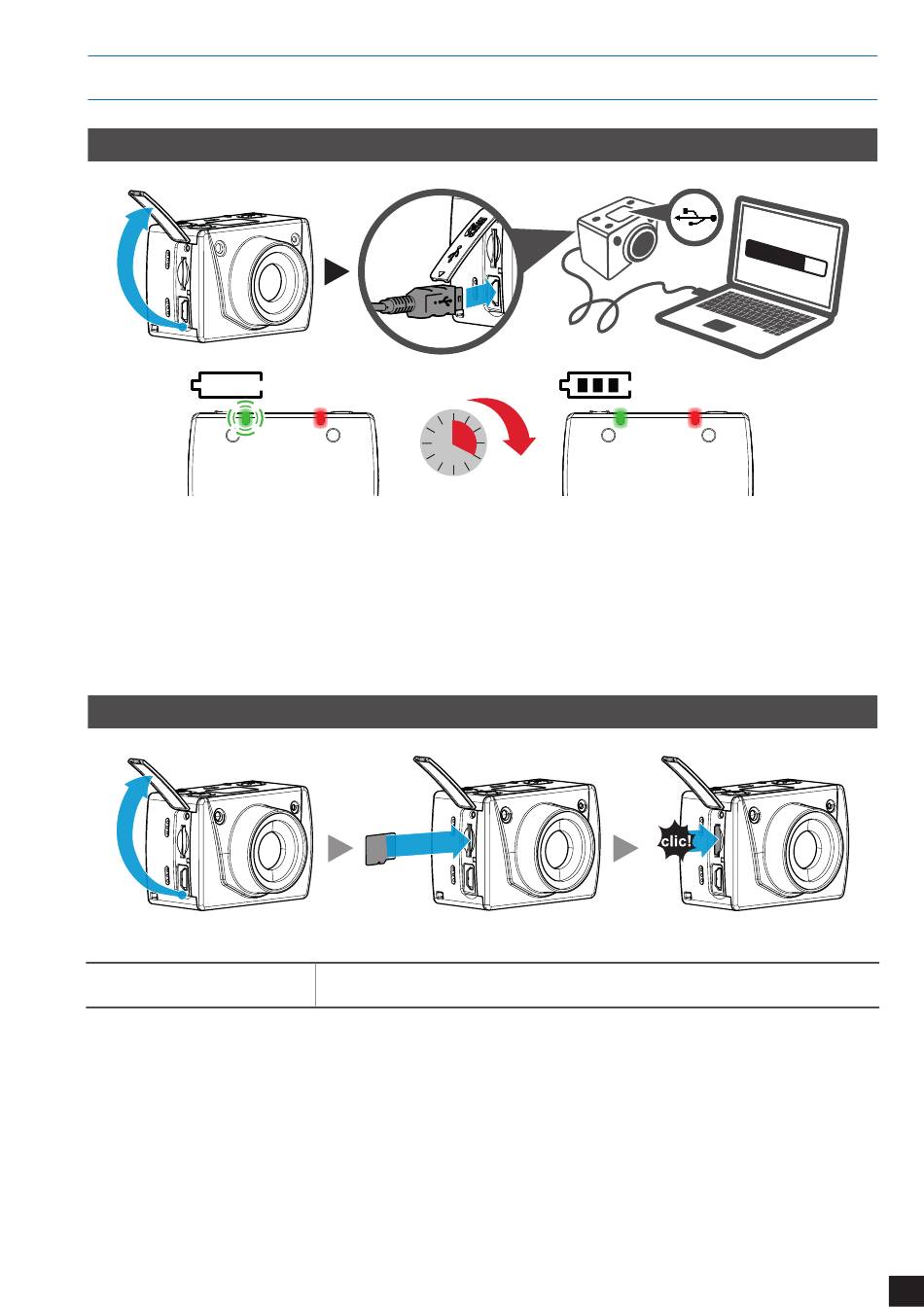 clic!