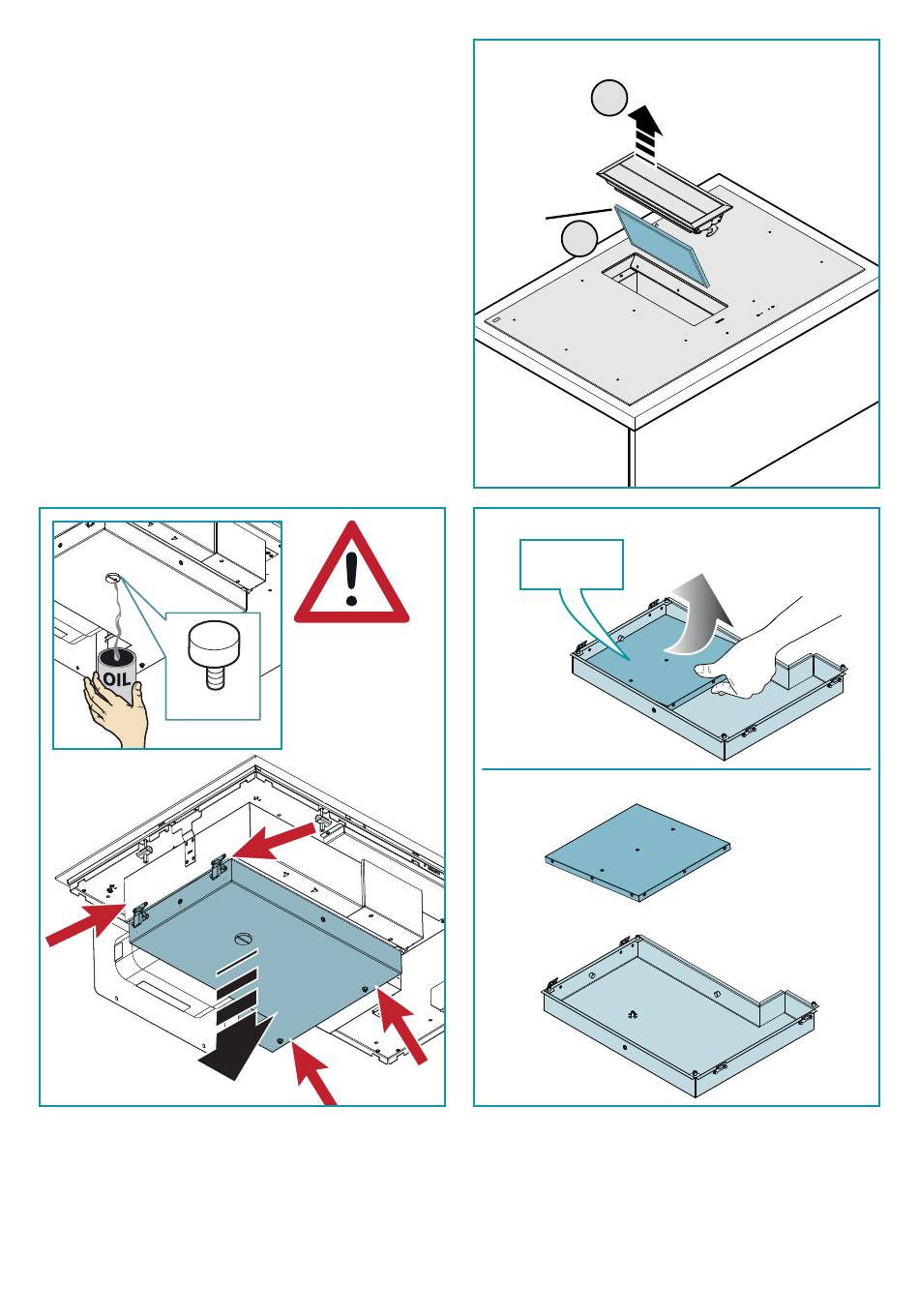 OIL