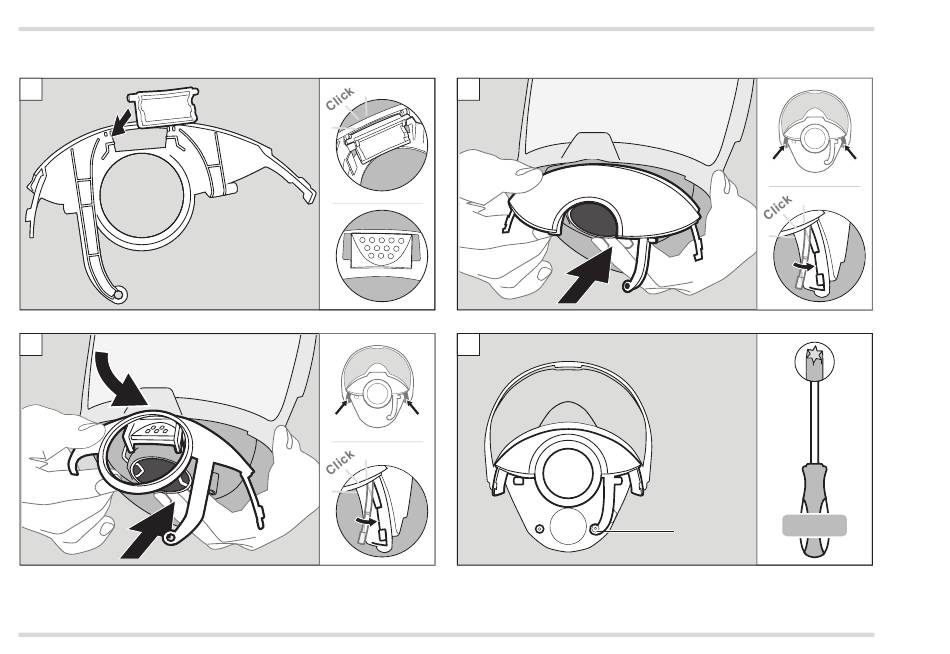 Click

Click

Click