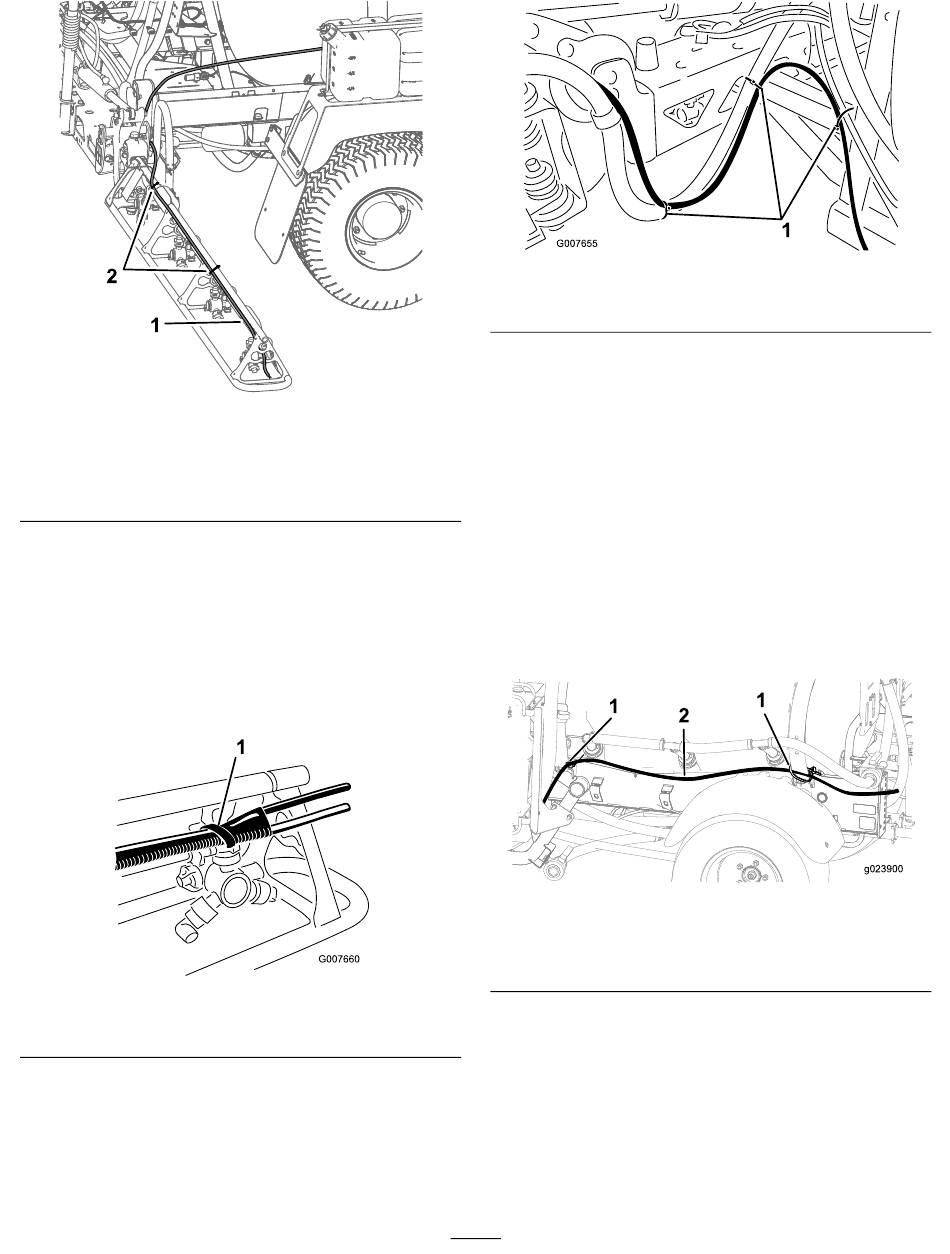 2

1

1

G007660

1

G007655

1

2

1

g023900