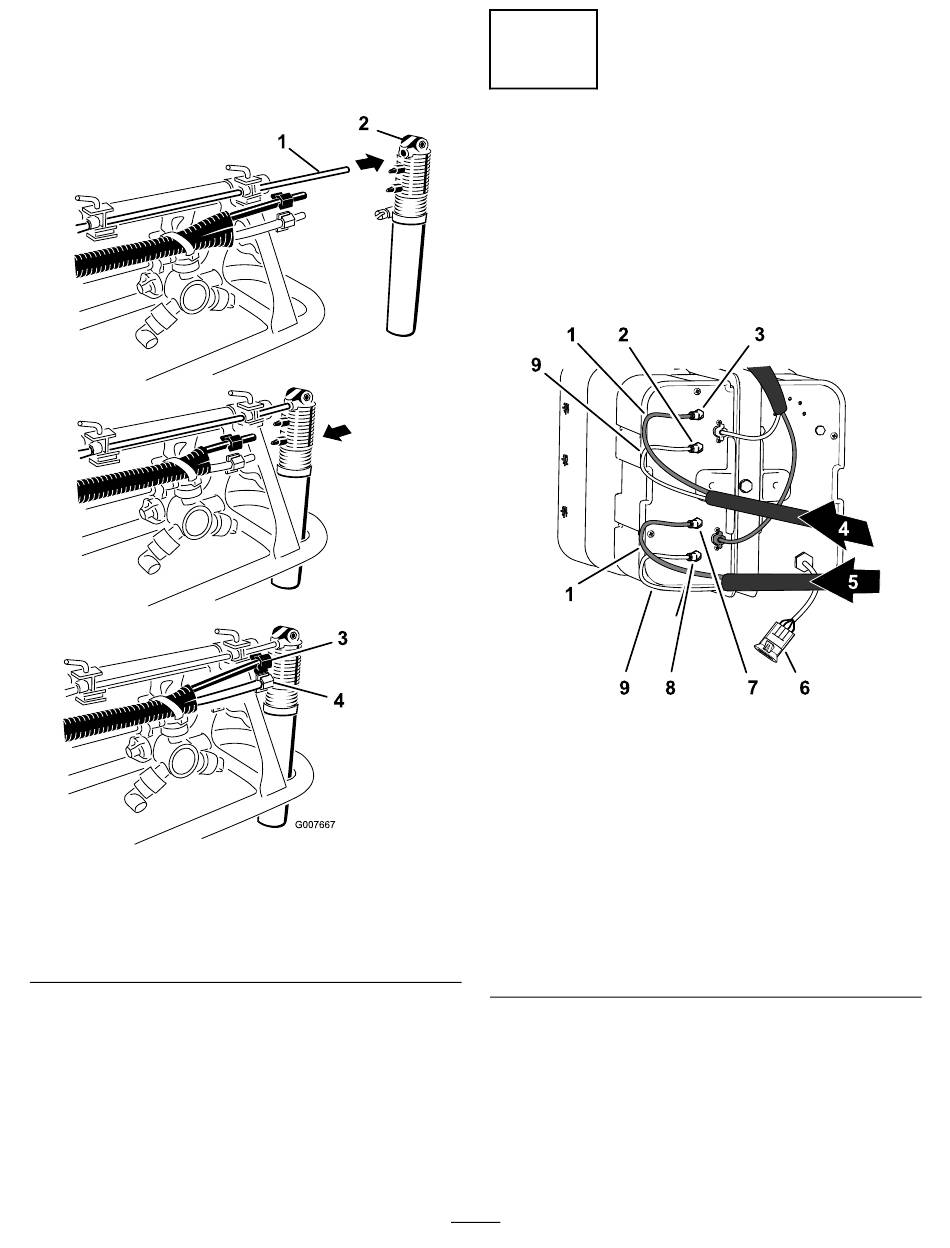 1
2
3
4
G007667

1
2
3
9
4
5
1
9
8
7
6