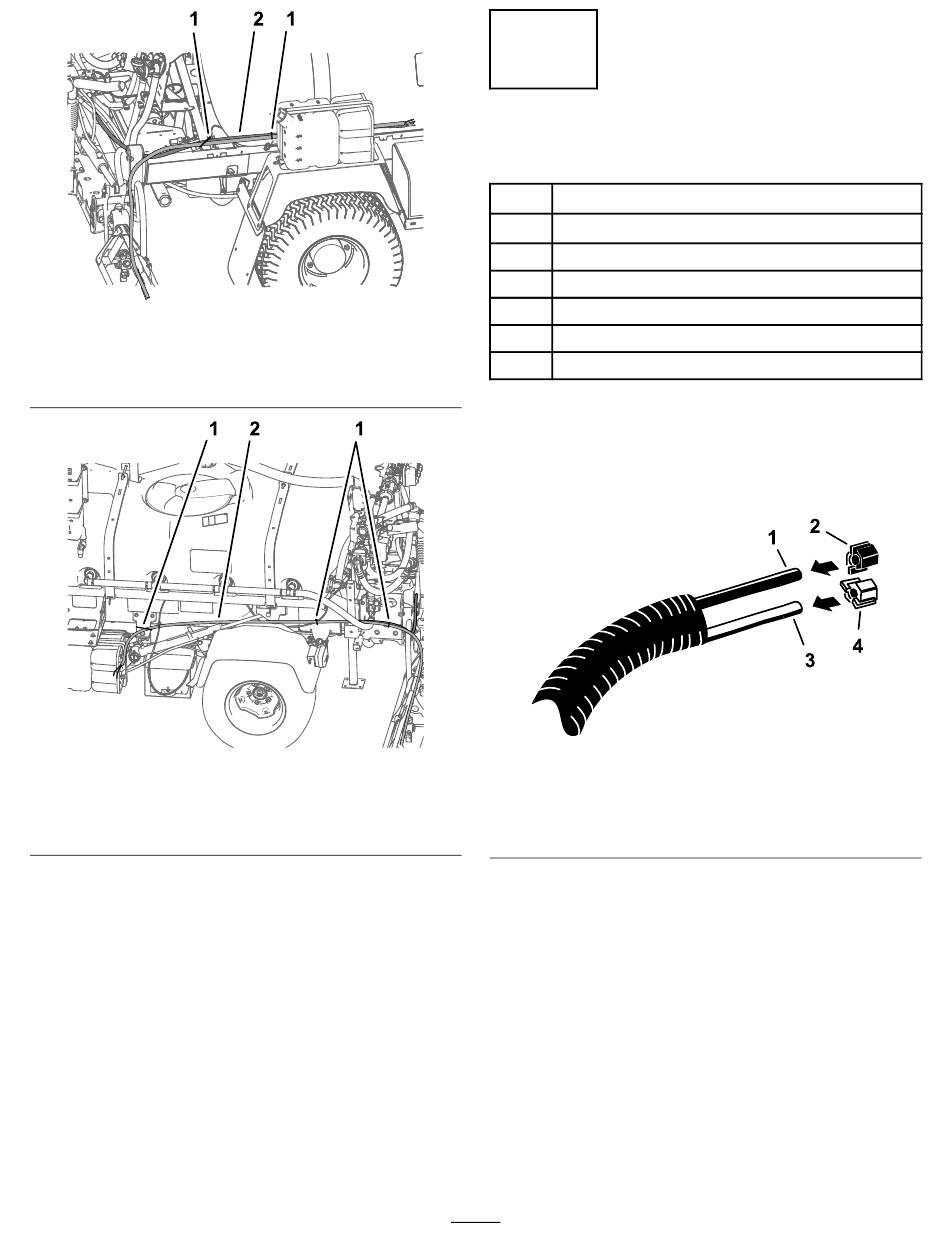 1 2 1

1 2 1

1 2

3 4