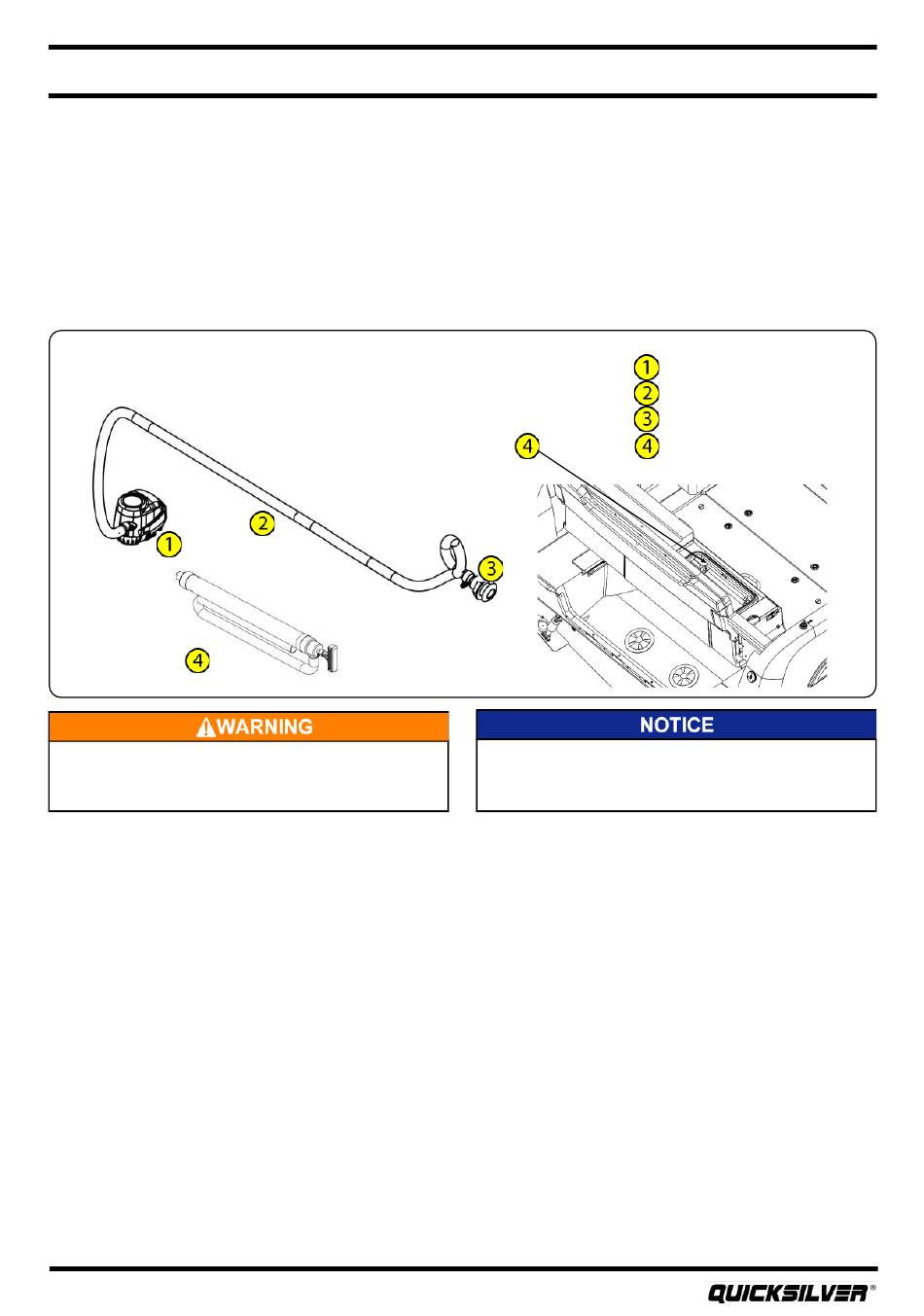 1
2
3
4
4

2
1
3
4

WARNING

NOTICE

QUICKSILVER®