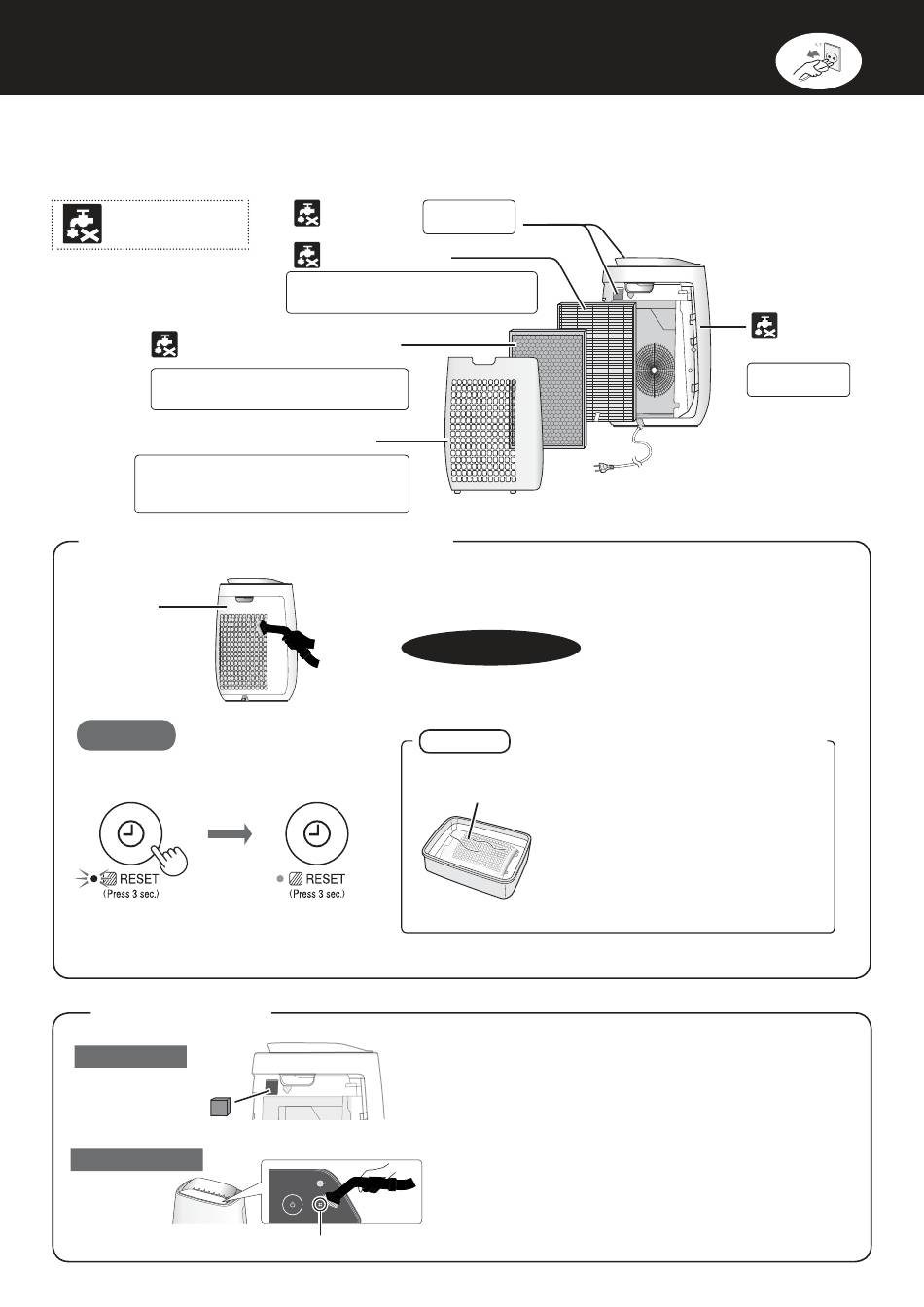 RESET
(Press 3 sec.)

RESET
(Press 3 sec.)