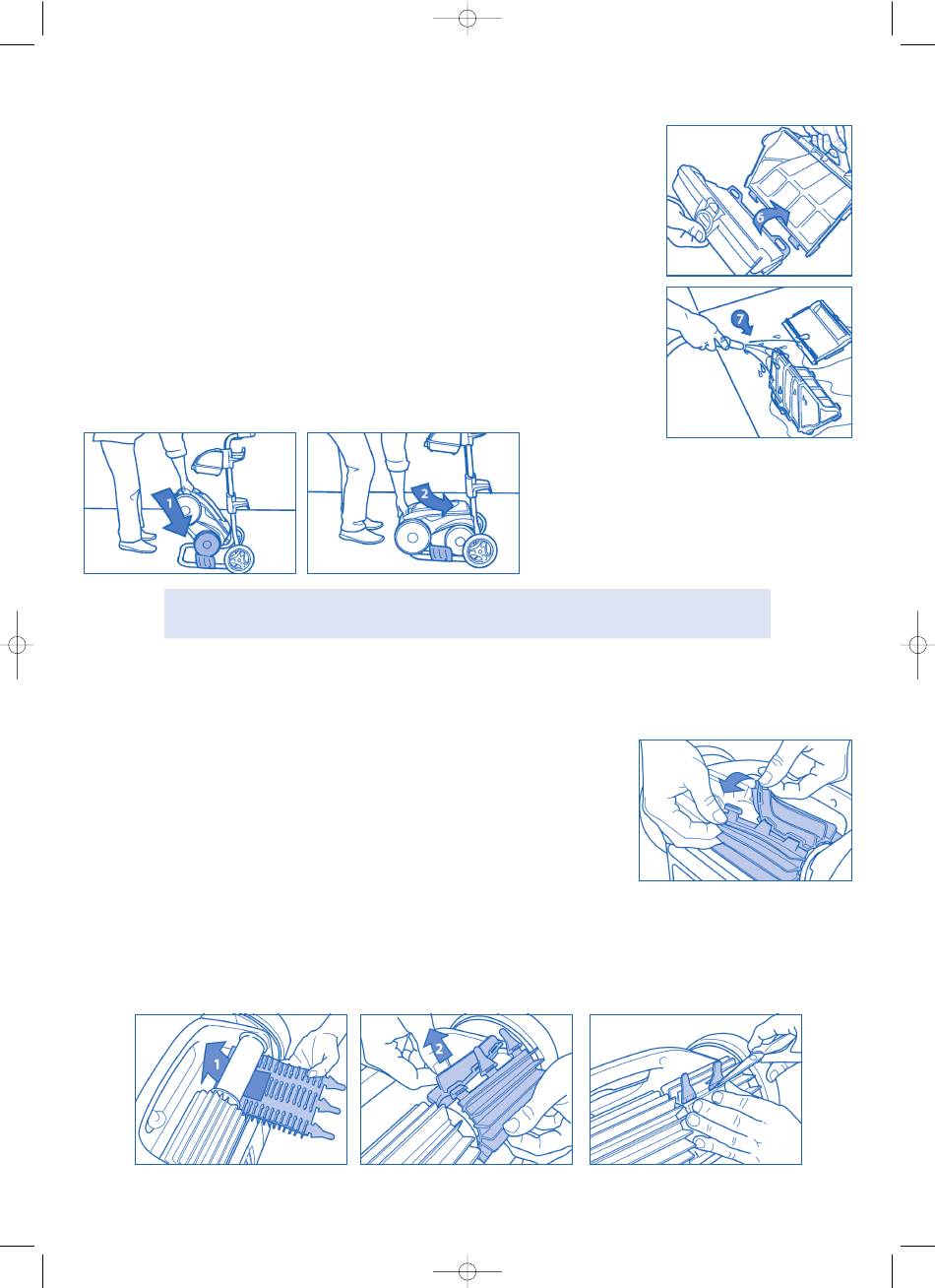 6

7

1

2

1

2