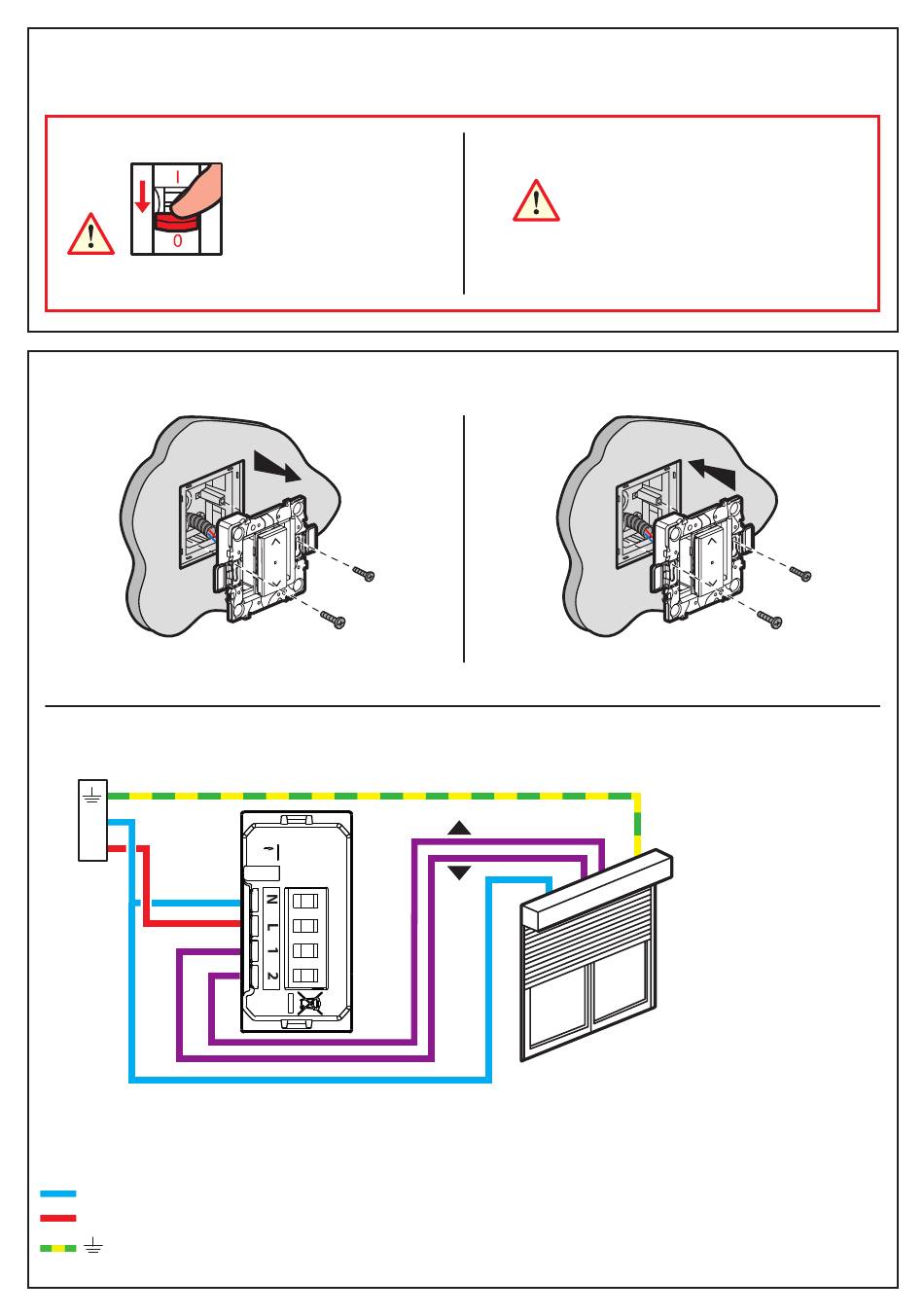 I
0

N
L
1
2