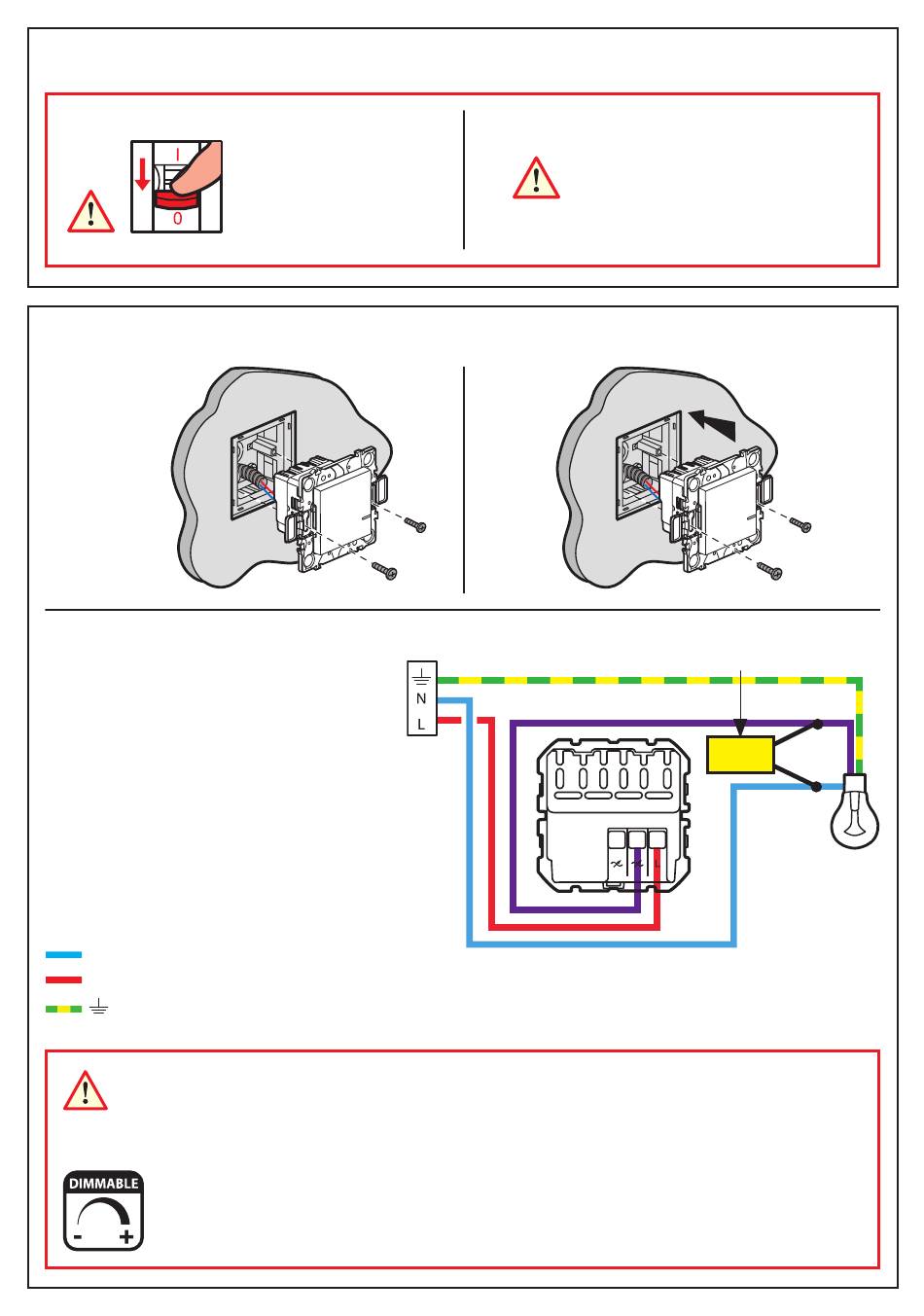 I
0

N
L

L

DIMMABLE
-
+