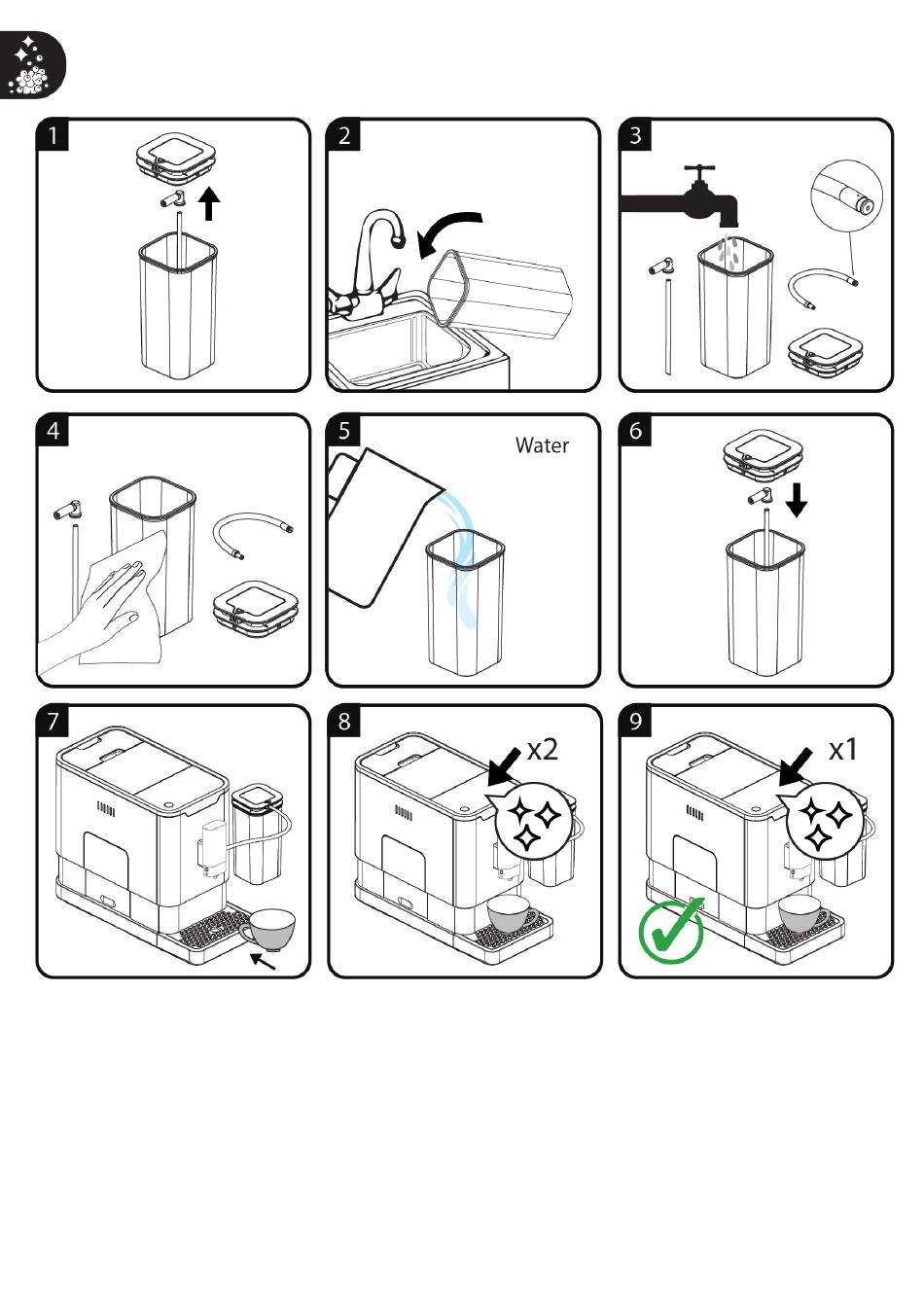 1

2

3

4

5

Water

6

7

8

x2

9

x1