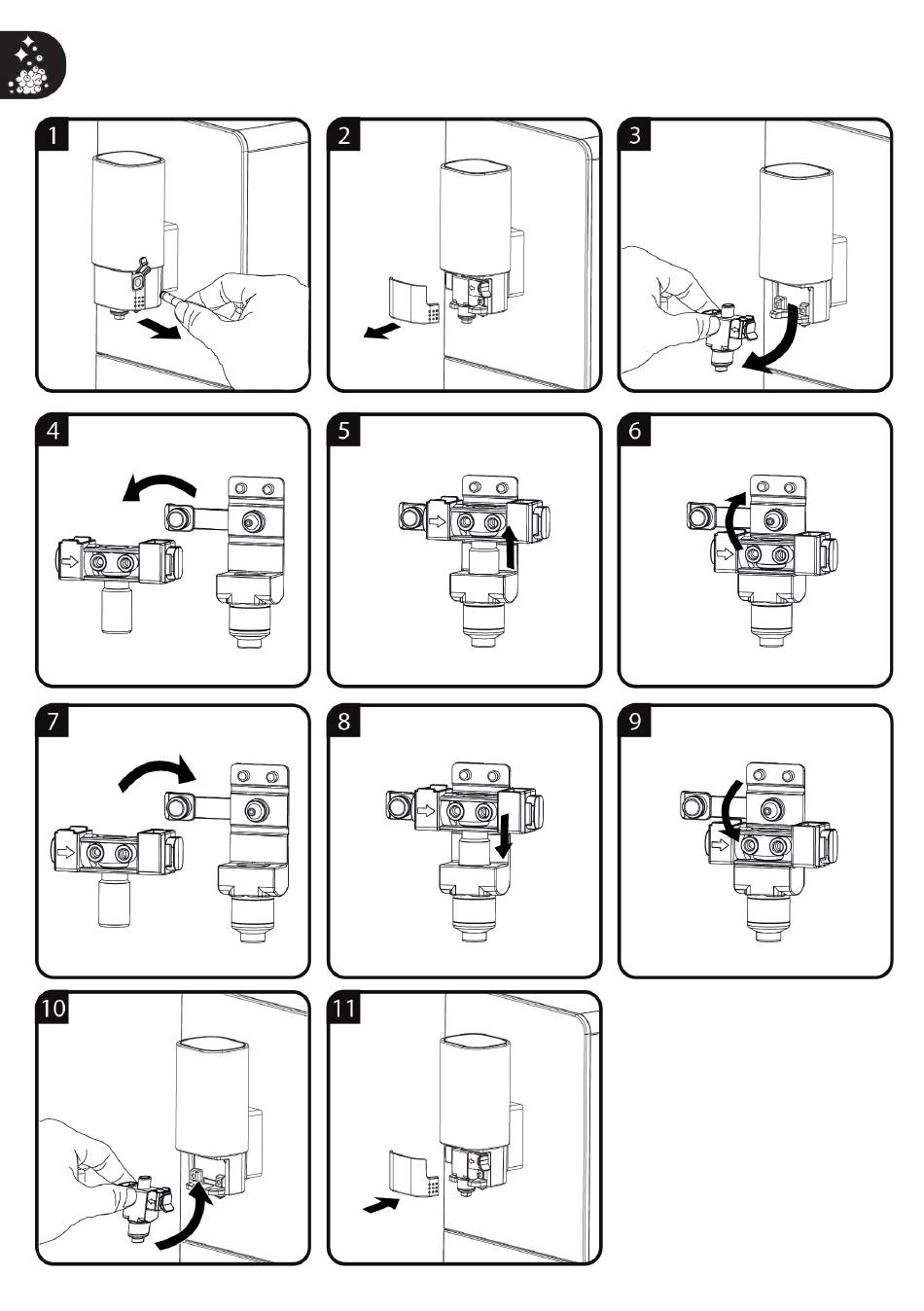 1

2

3

4

5

6

7

8

9

10

11