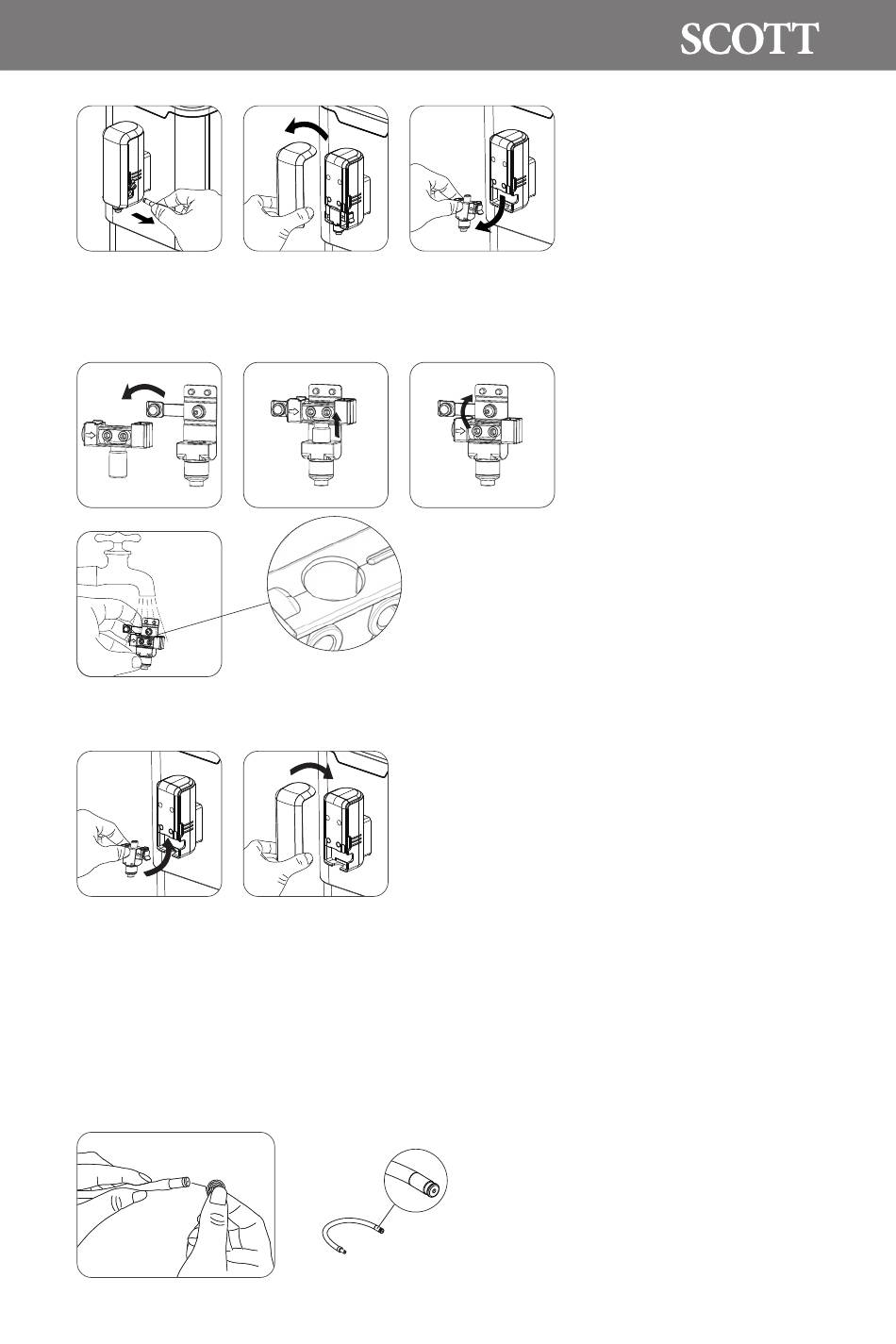 SCOTT