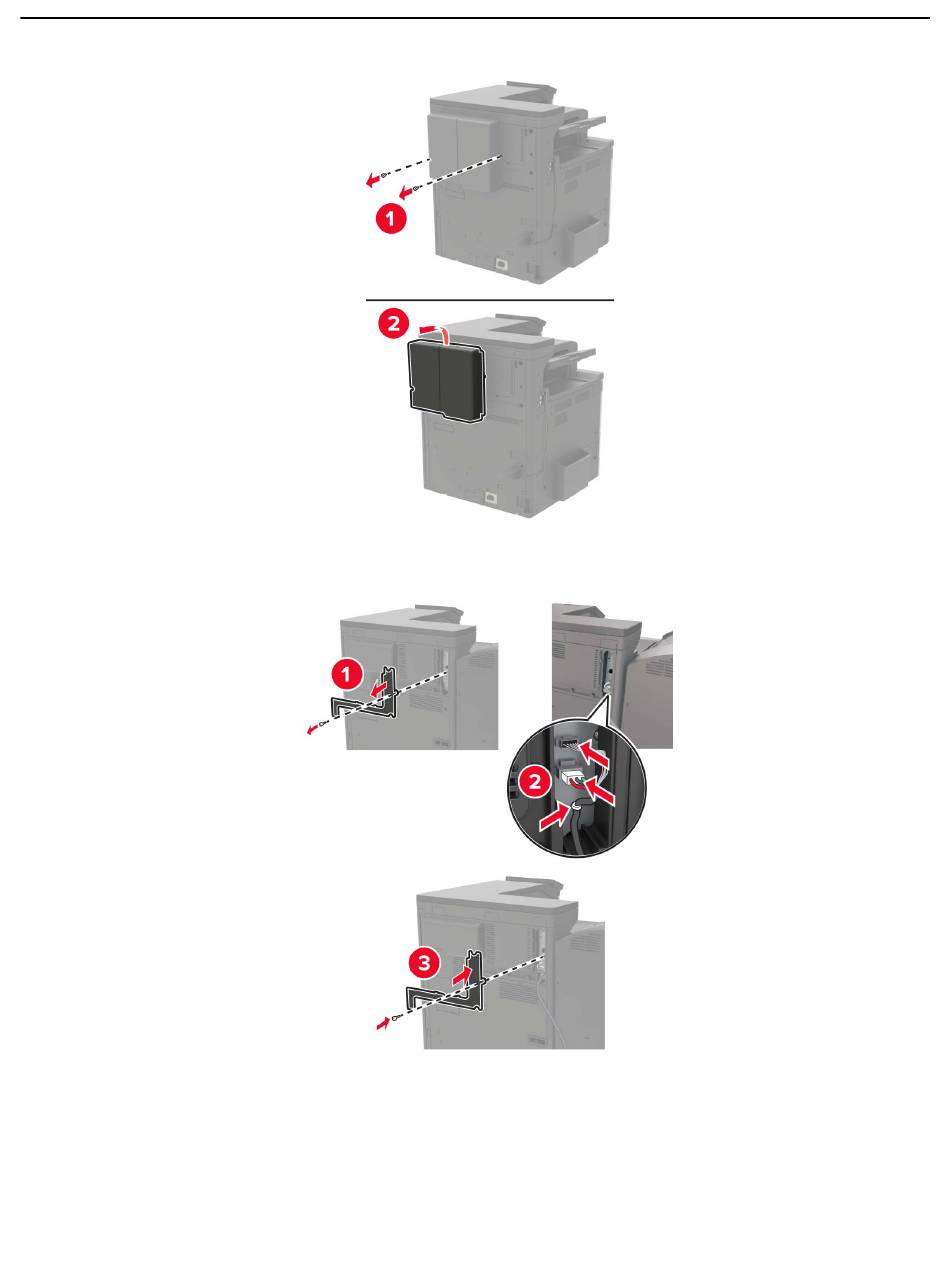 1

2

1

2

3