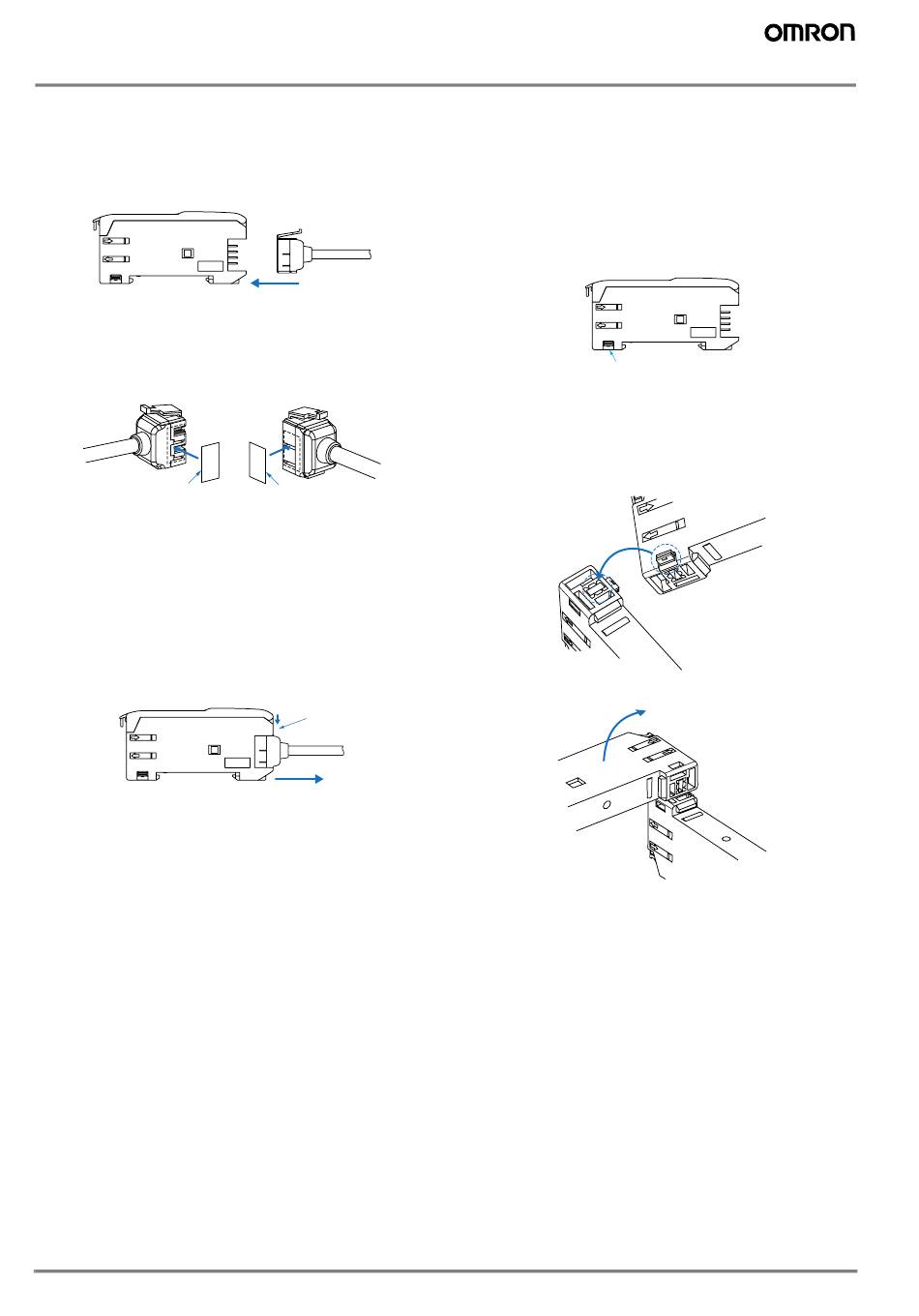 OMRON