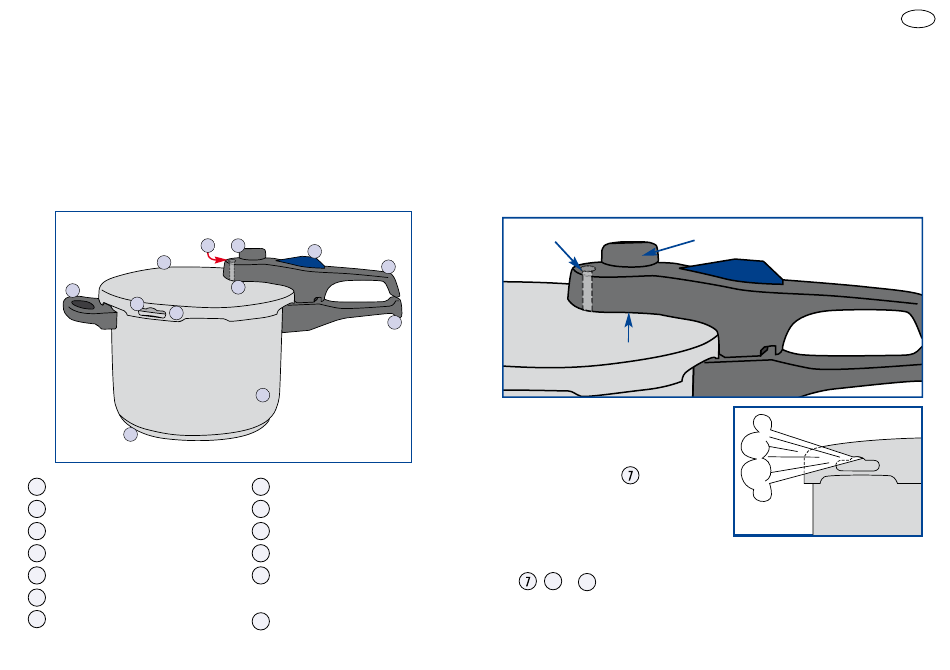 ⑦

⑦