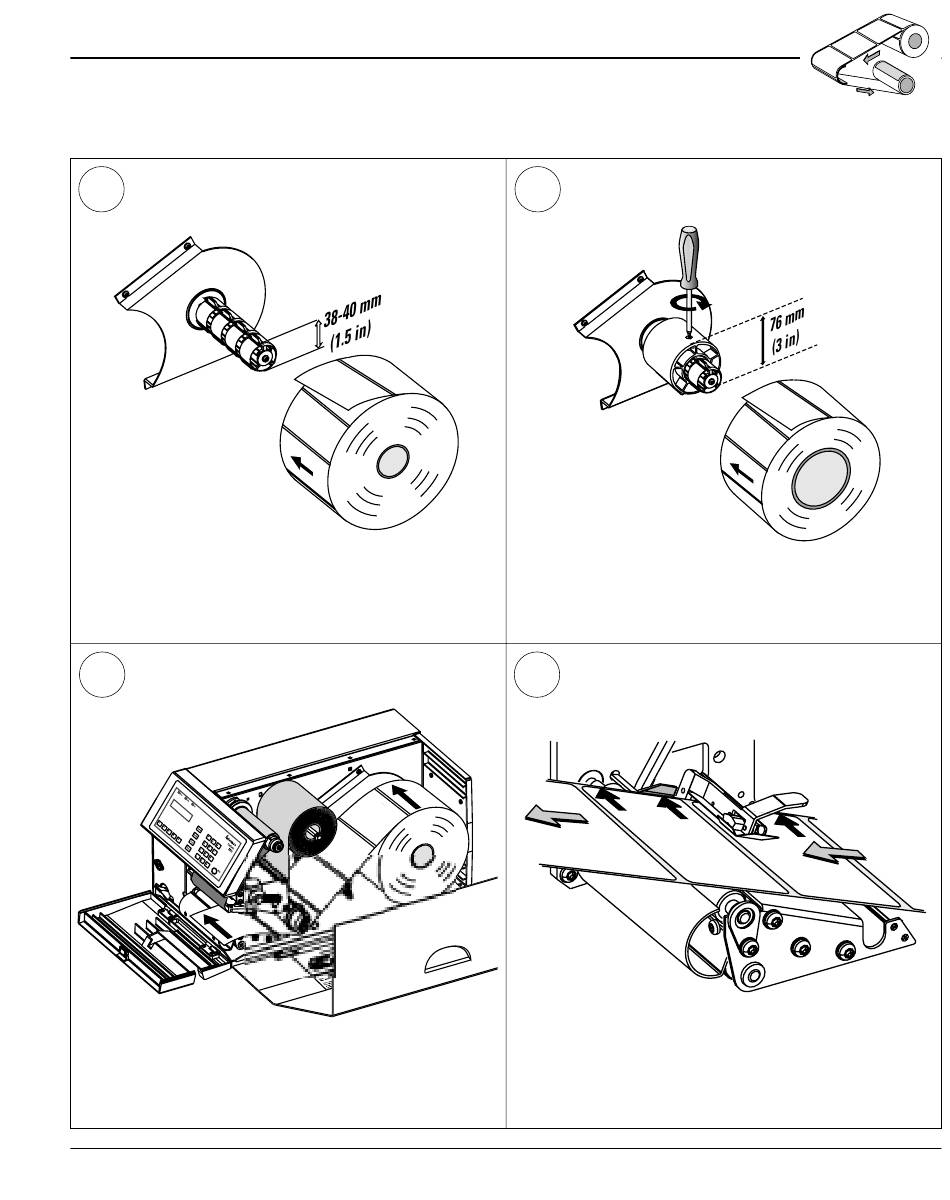 38-40 mm
(1.5 in)

76 mm
(3 in)