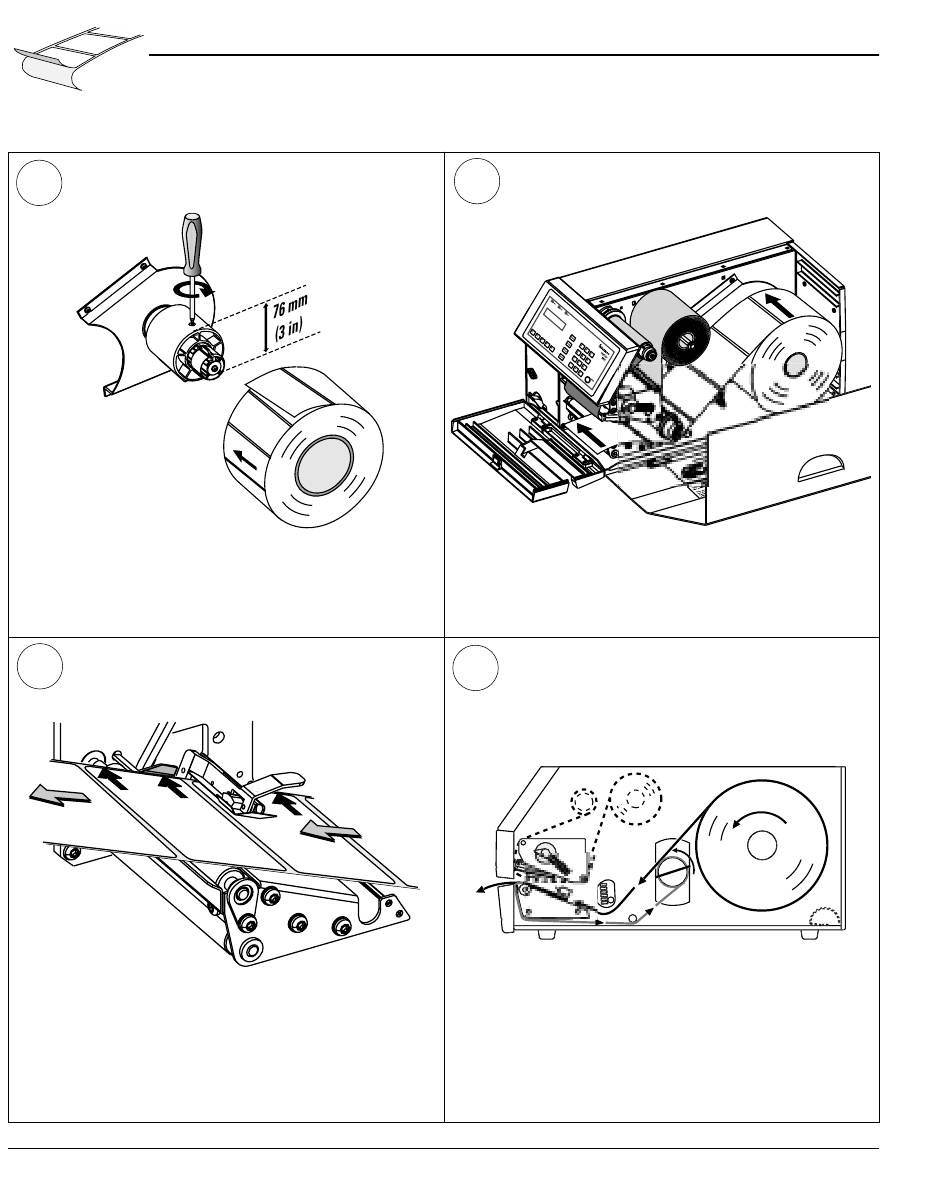 76 mm
(3 in)