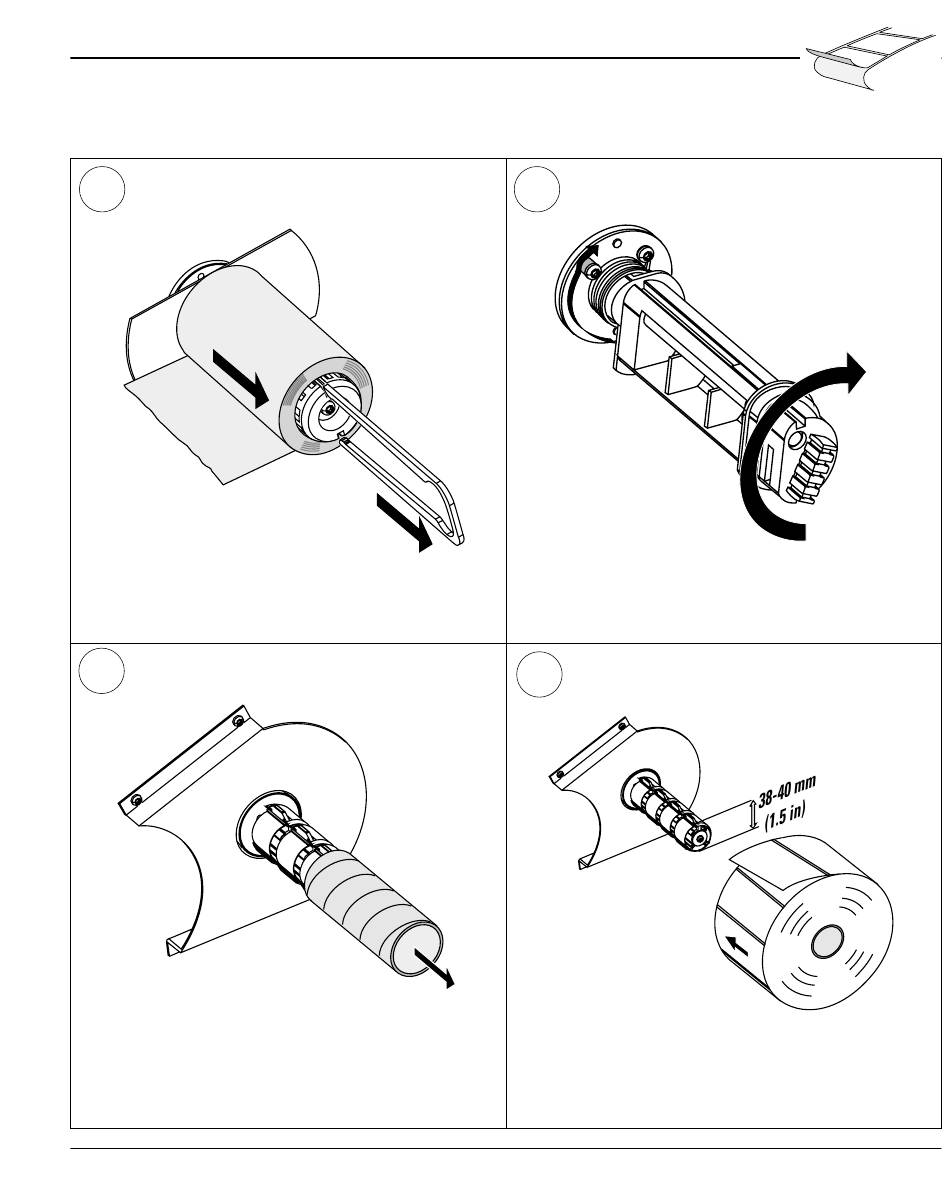 38-40 mm
(1.5 in)